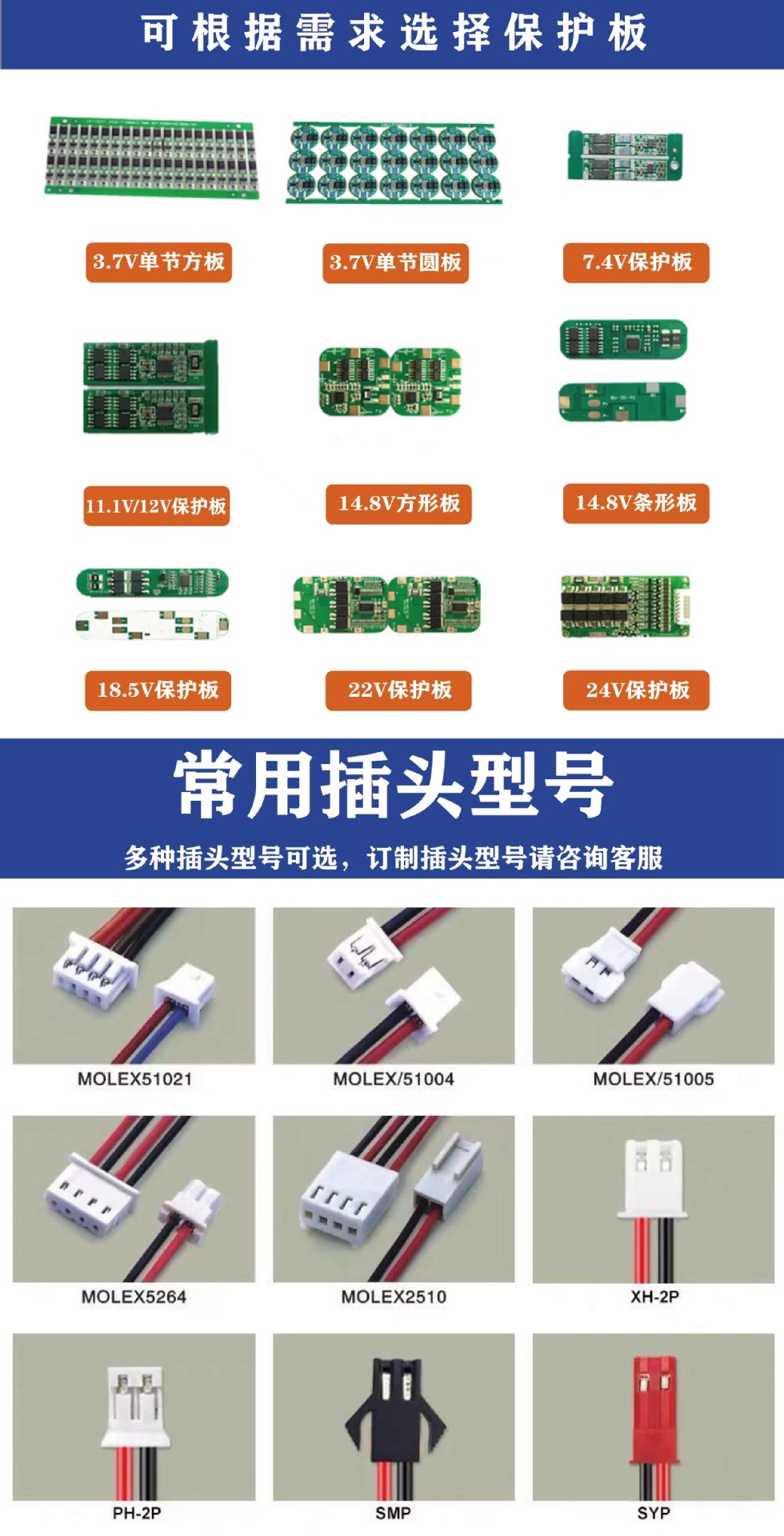 可根据需求选择保护板

3.7V单节方板

3.7V单节圆板

7.4V保护板

11.1V/12V保护板

14.8V方形板

14.8V条形板

18.5V保护板

22V保护板

24V保护板

常用插头型号

多种插头型号可选，订制插头型号请咨询客服

MOLEX51021

MOLEX/51004

MOLEX/51005

MOLEX5264

MOLEX2510

XH-2P

PH-2P

SMP

SYP