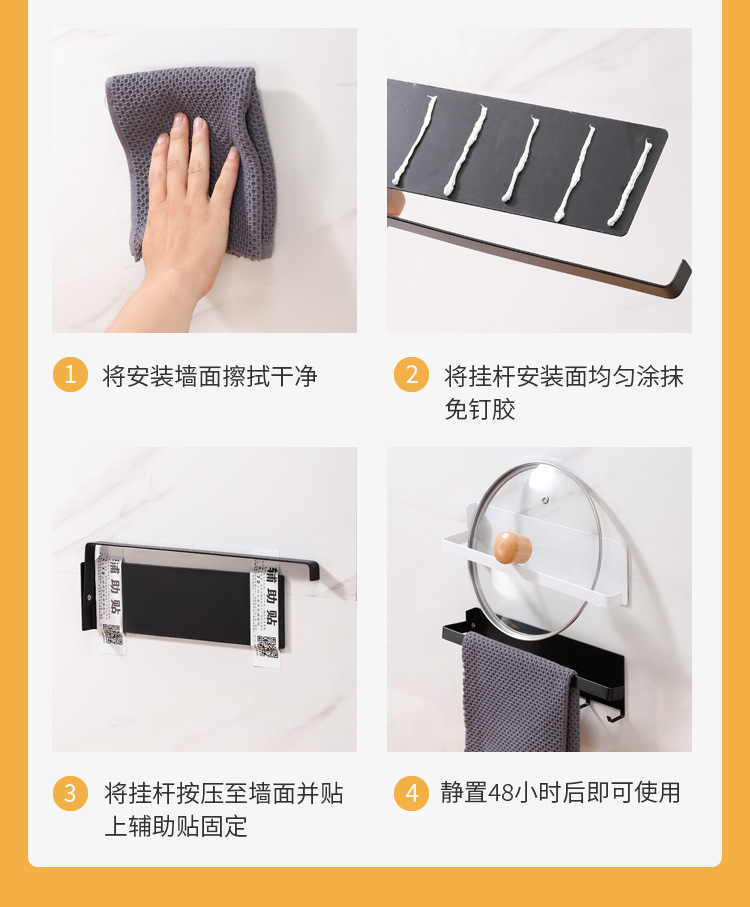 1 将安装墙面擦拭干净

2 将挂杆安装面均匀涂抹免钉胶

辅助贴

辅助贴

3 将挂杆按压至墙面并贴上辅助贴固定

4 静置48小时后即可使用