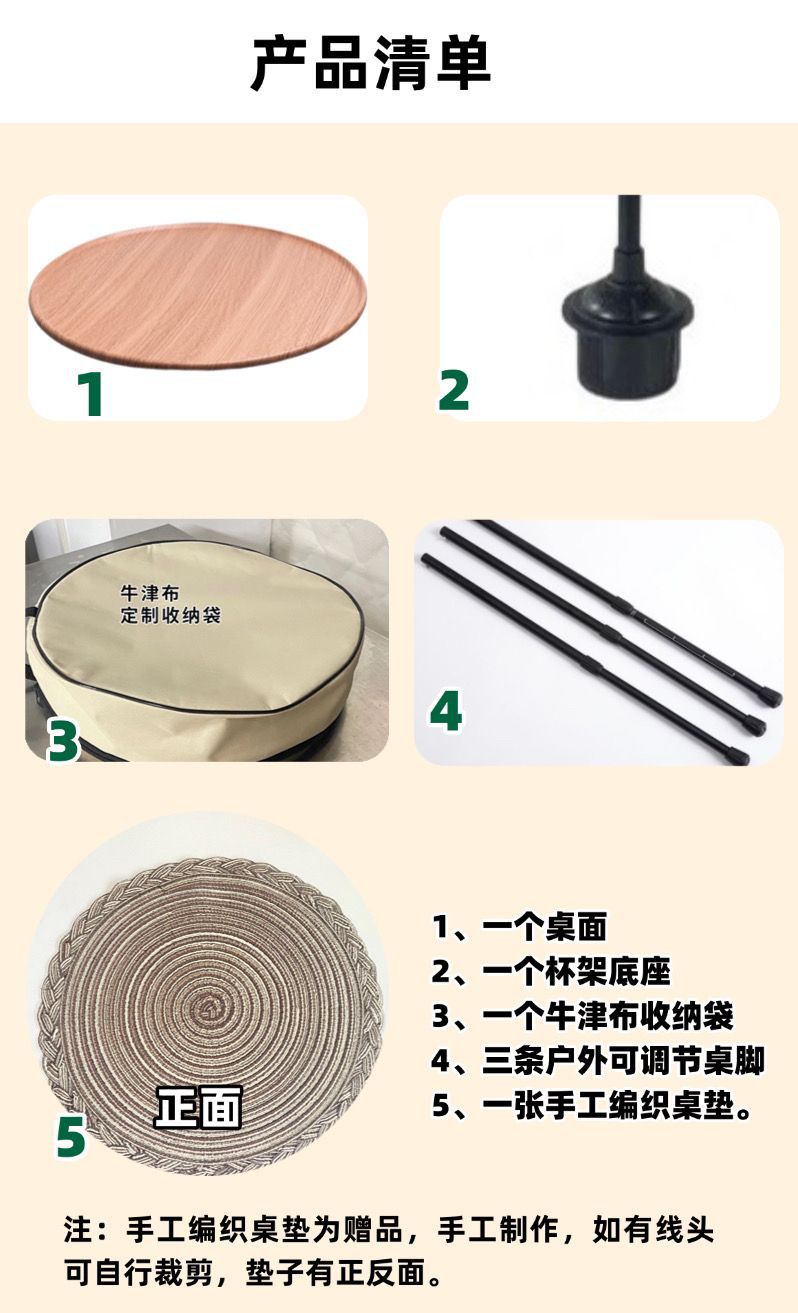 产品清单

1

2

牛津布
定制收纳袋

3

4

正面

5

1、一个桌面
2、一个杯架底座
3、一个牛津布收纳袋
4、三条户外可调节桌脚
5、一张手工编织桌垫。

注：手工编织桌垫为赠品，手工制作，如有线头可自行裁剪，垫子有正反面。