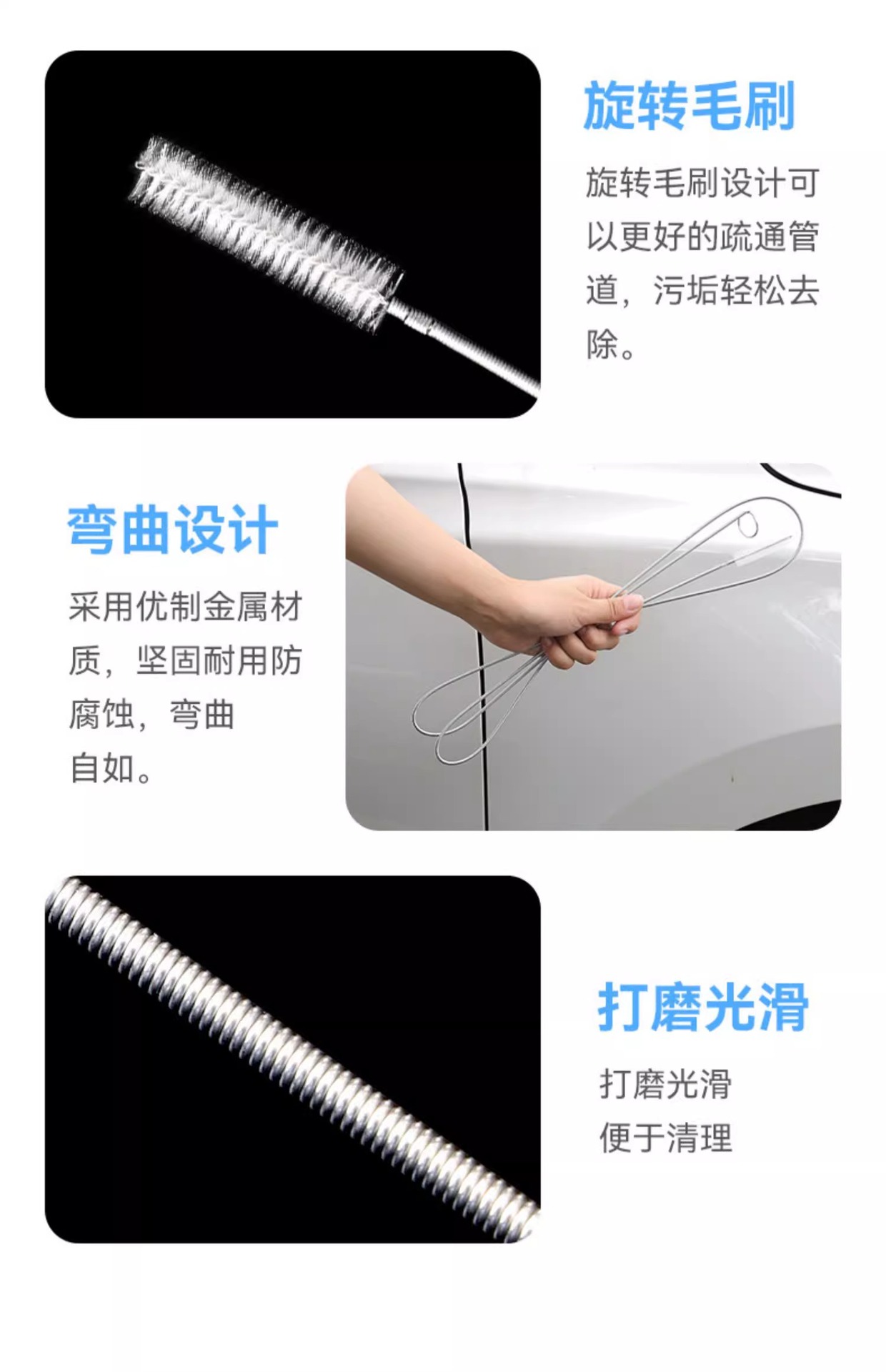 旋转毛刷

旋转毛刷设计可以更好的疏通管道，污垢轻松去除。

弯曲设计

采用优制金属材质，坚固耐用防腐蚀，弯曲自如。

打磨光滑

打磨光滑
便于清理