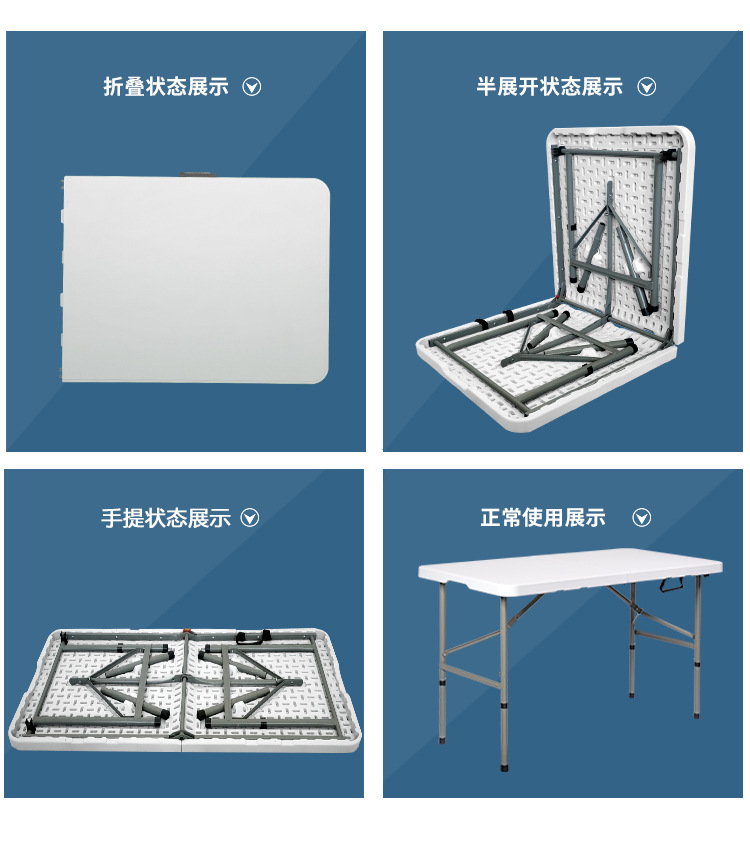 折叠状态展示

半展开状态展示

手提状态展示

正常使用展示