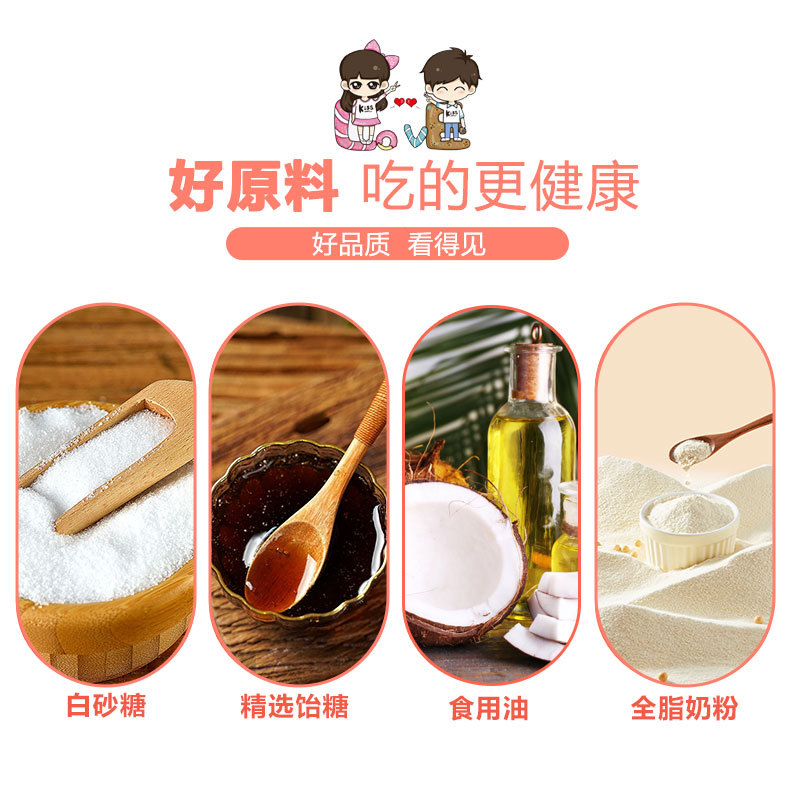 好原料 吃的更健康

好品质 看得见

白砂糖

精选饴糖

食用油

全脂奶粉