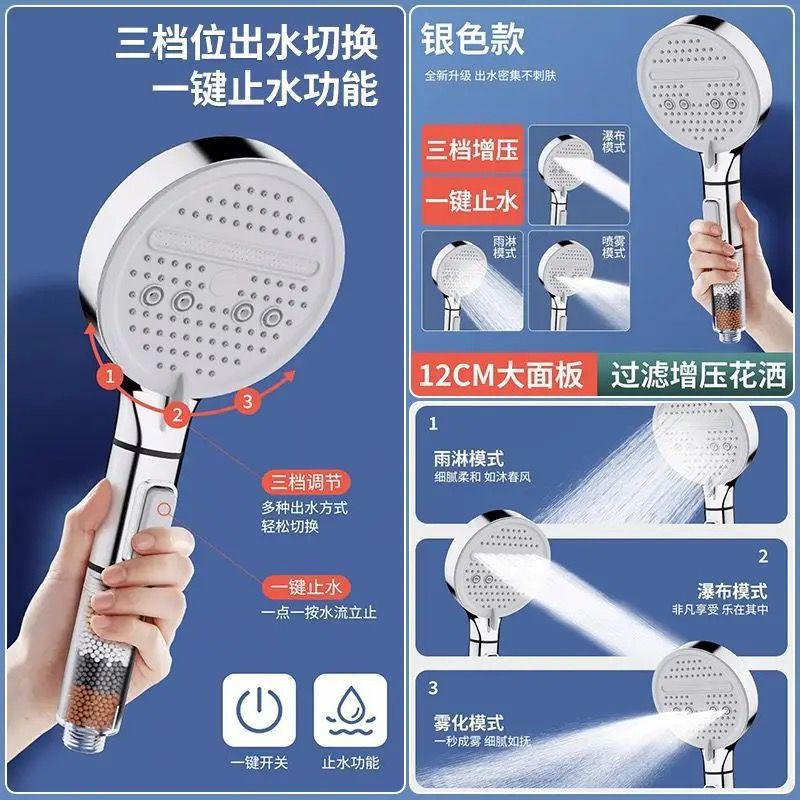 三档位出水切换
一键止水功能

1
2
3

三档调节
多种出水方式
轻松切换

一键止水
一点一按水流立止

一键开关
止水功能

银色款
全新升级 出水密集不刺肤

三档增压
一键止水

瀑布模式
雨淋模式
喷雾模式

12CM大面板
过滤增压花洒

1
雨淋模式
细腻柔和 如沐春风

2
瀑布模式
非凡享受 乐在其中

3
雾化模式
一秒成雾 细腻如抚