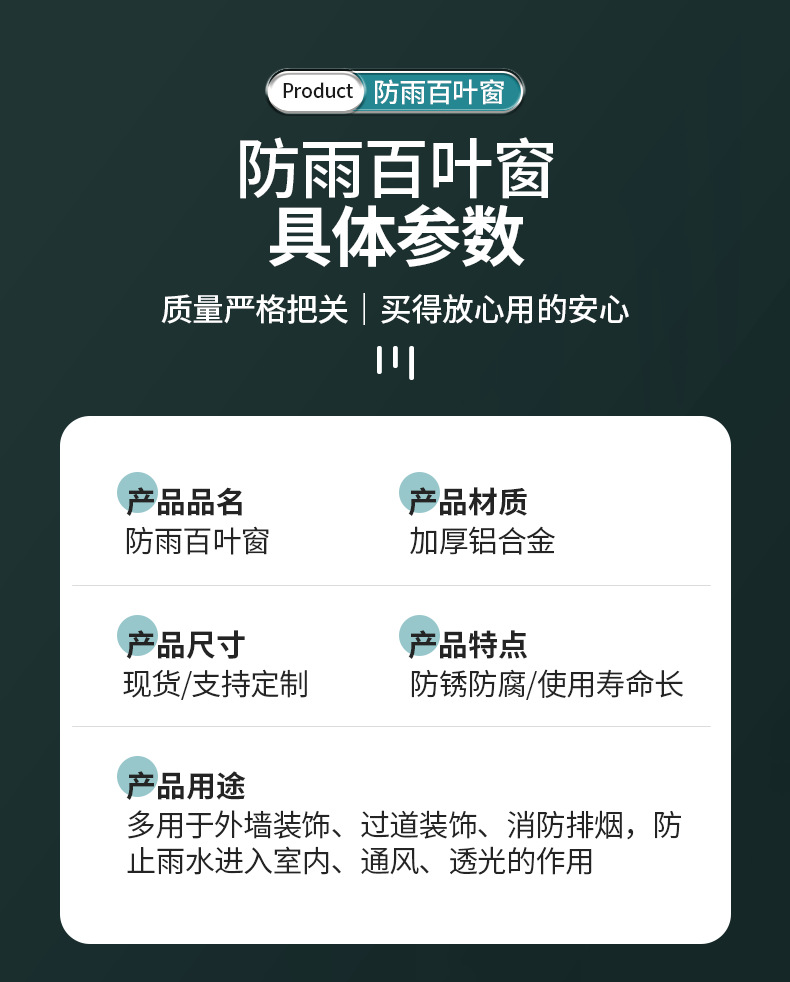 Product 防雨百叶窗

防雨百叶窗
具体参数

质量严格把关｜买得放心用的安心

产品品名
防雨百叶窗

产品材质
加厚铝合金

产品尺寸
现货/支持定制

产品特点
防锈防腐/使用寿命长

产品用途
多用于外墙装饰、过道装饰、消防排烟，防止雨水进入室内、通风、透光的作用