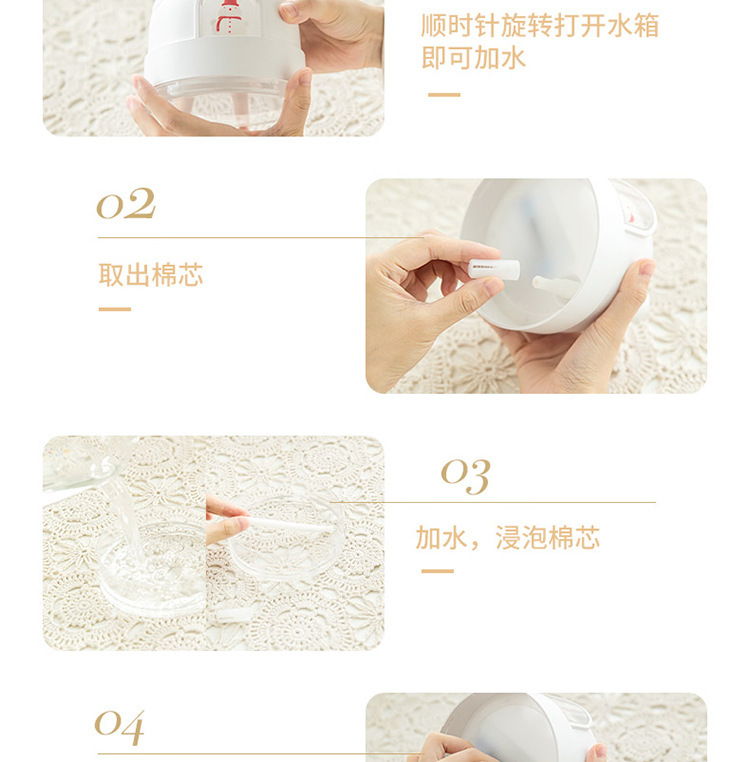 顺时针旋转打开水箱即可加水

02

取出棉芯

03

加水，浸泡棉芯

04