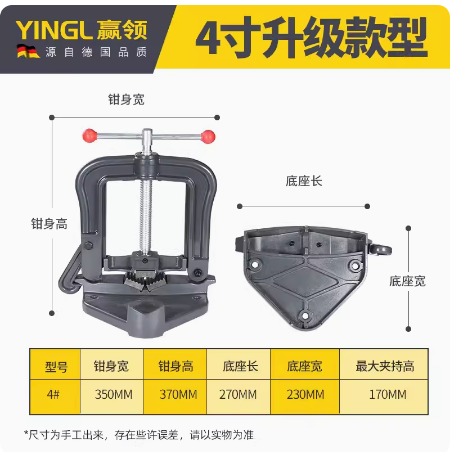 YINGL 赢领
源自德国品质

4寸升级款型

钳身宽

钳身高

底座长

底座宽

| 型号 | 钳身宽 | 钳身高 | 底座长 | 底座宽 | 最大夹持高 |
|---|---|---|---|---|---|
| 4# | 350MM | 370MM | 270MM | 230MM | 170MM |

*尺寸为手工出来，存在些许误差，请以实物为准