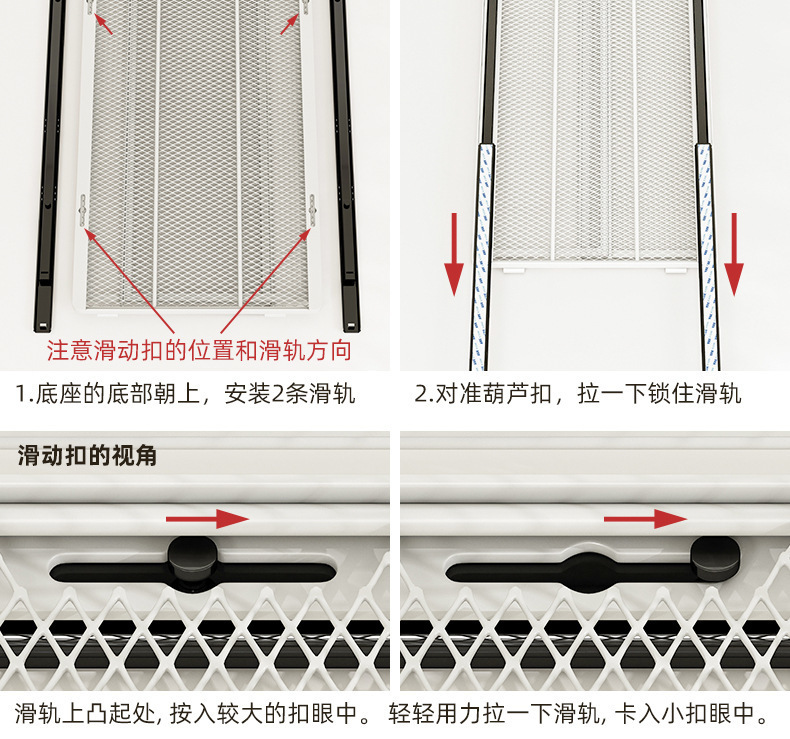 注意滑动扣的位置和滑轨方向

1.底座的底部朝上，安装2条滑轨

2.对准葫芦扣，拉一下锁住滑轨

滑动扣的视角

滑轨上凸起处, 按入较大的扣眼中。

轻轻用力拉一下滑轨, 卡入小扣眼中。