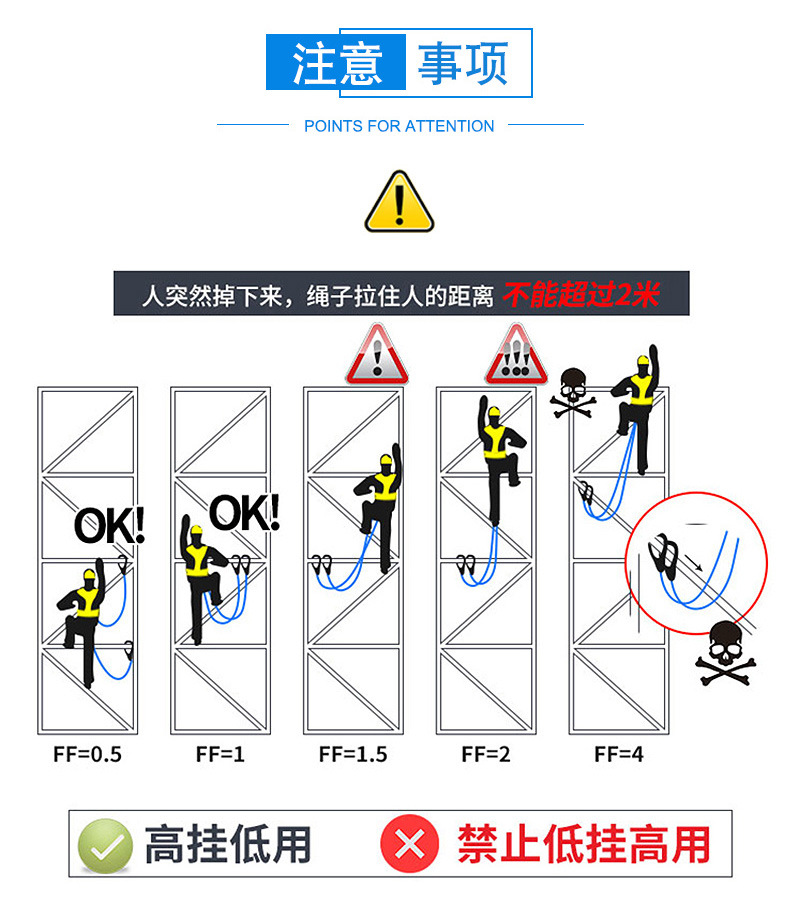 注意 事项

POINTS FOR ATTENTION

人突然掉下来，绳子拉住人的距离 不能超过2米

OK!

OK!

FF=0.5

FF=1

FF=1.5

FF=2

FF=4

高挂低用

禁止低挂高用