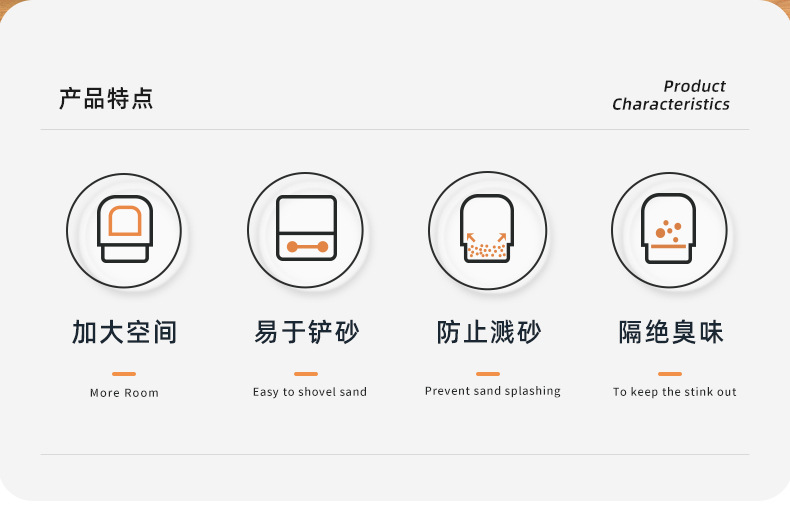 产品特点

Product Characteristics

加大空间

More Room

易于铲砂

Easy to shovel sand

防止溅砂

Prevent sand splashing

隔绝臭味

To keep the stink out