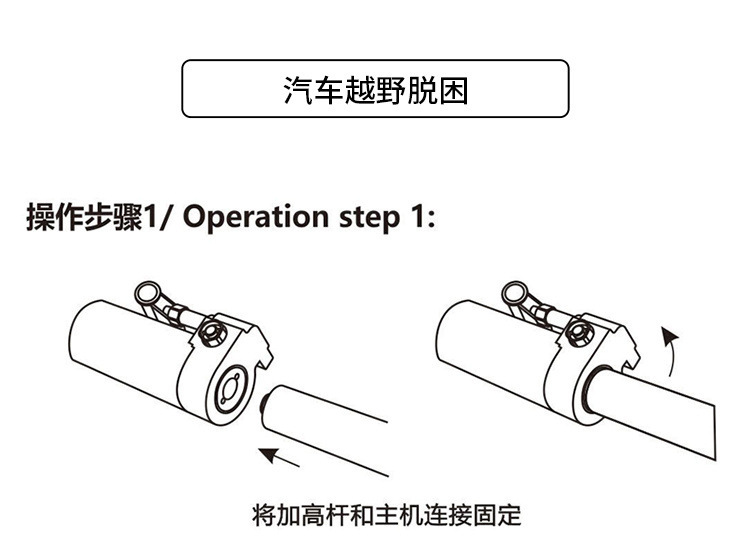 汽车越野脱困

操作步骤1/ Operation step 1:

将加高杆和主机连接固定