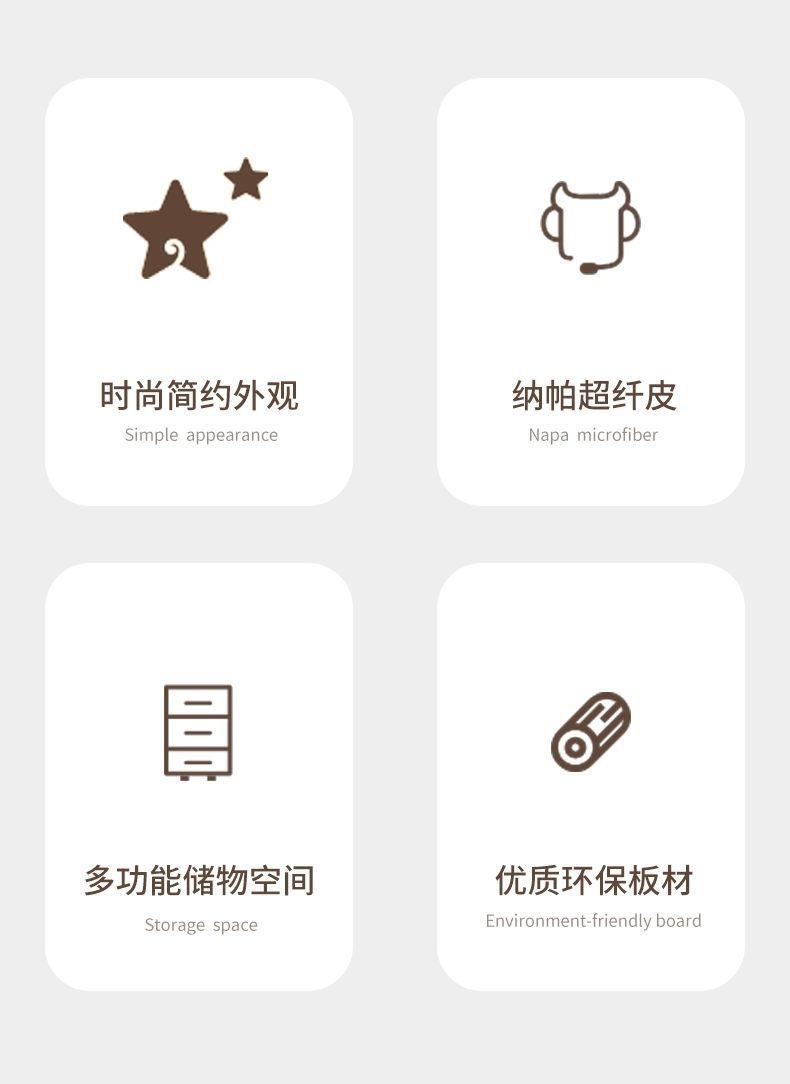 时尚简约外观
Simple appearance

纳帕超纤皮
Napa microfiber

多功能储物空间
Storage space

优质环保板材
Environment-friendly board