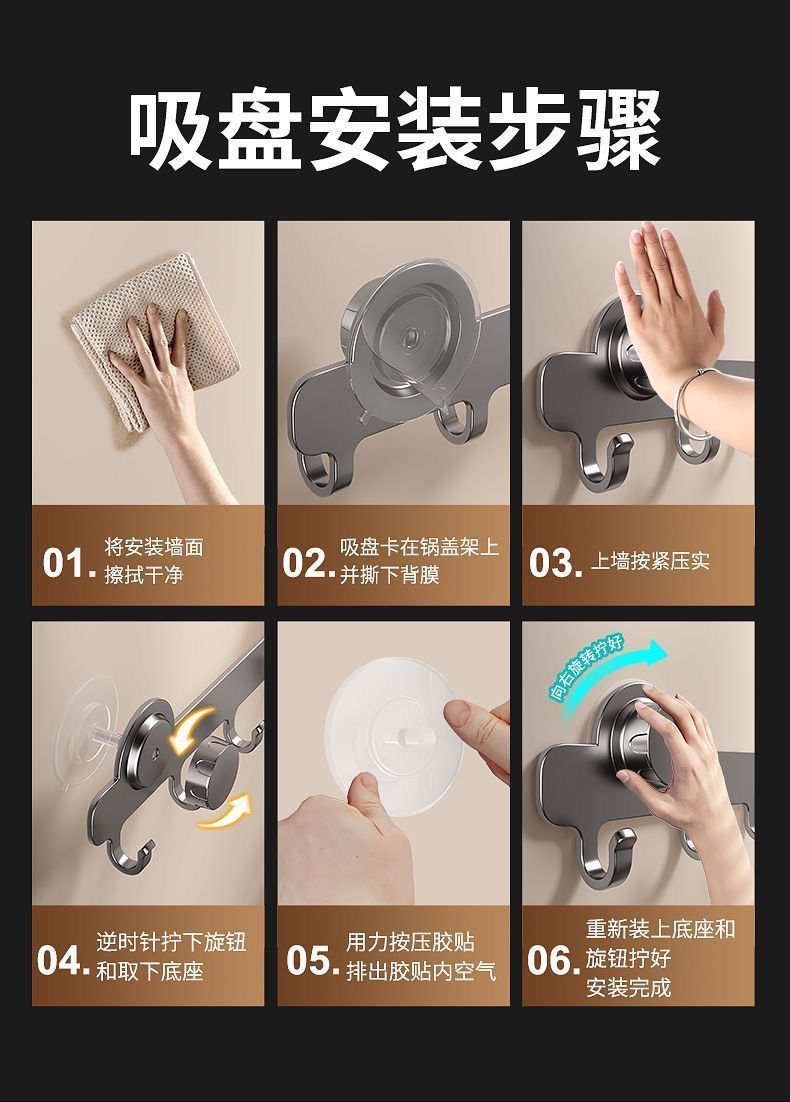 吸盘安装步骤

01. 将安装墙面擦拭干净

02. 吸盘卡在锅盖架上并撕下背膜

03. 上墙按紧压实

04. 逆时针拧下旋钮和取下底座

05. 用力按压胶贴排出胶贴内空气

向右旋转拧好

06. 重新装上底座和旋钮拧好安装完成