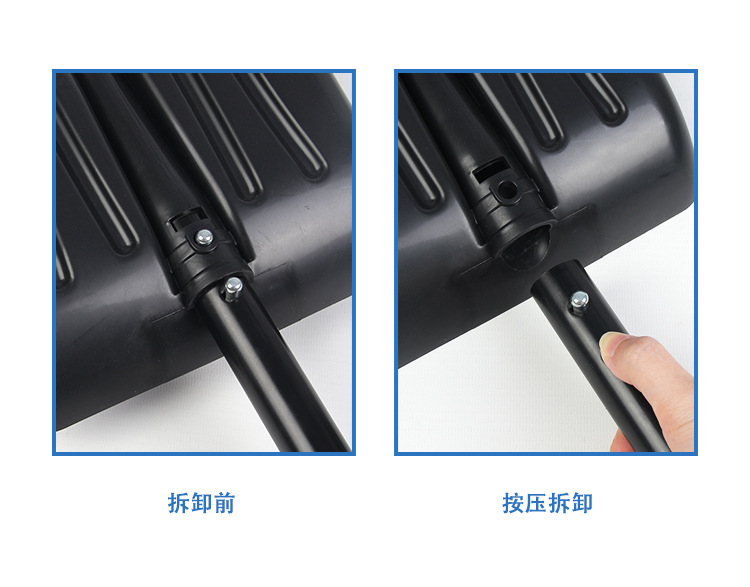 拆卸前

按压拆卸