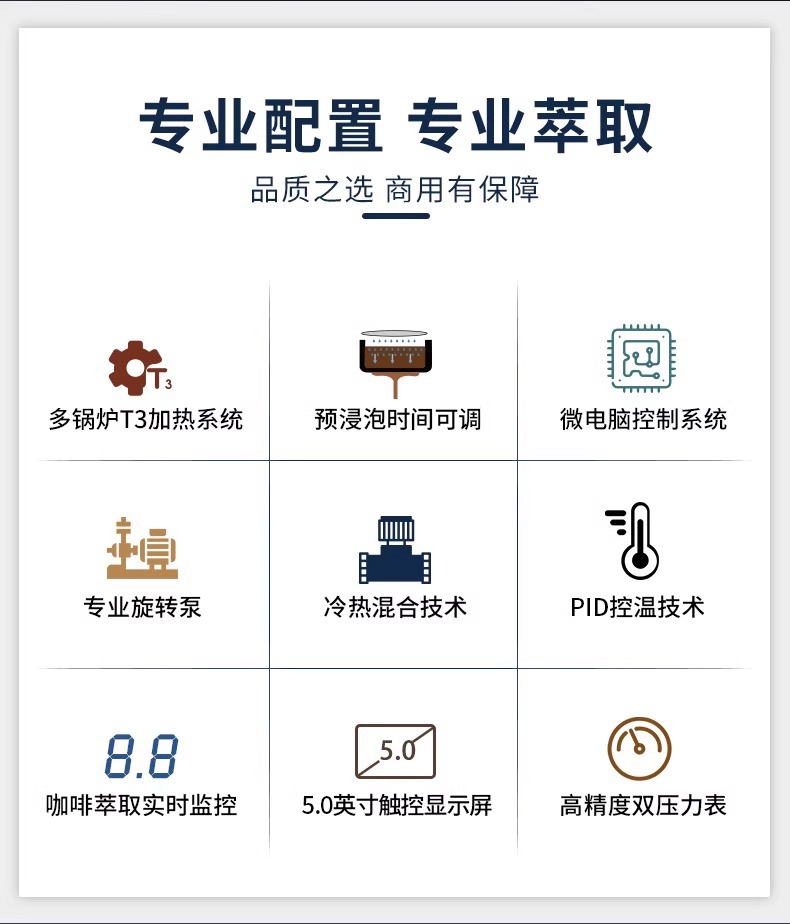 专业配置 专业萃取

品质之选 商用有保障

T3
多锅炉T3加热系统

预浸泡时间可调

微电脑控制系统

专业旋转泵

冷热混合技术

PID控温技术

8.8
咖啡萃取实时监控

5.0
5.0英寸触控显示屏

高精度双压力表