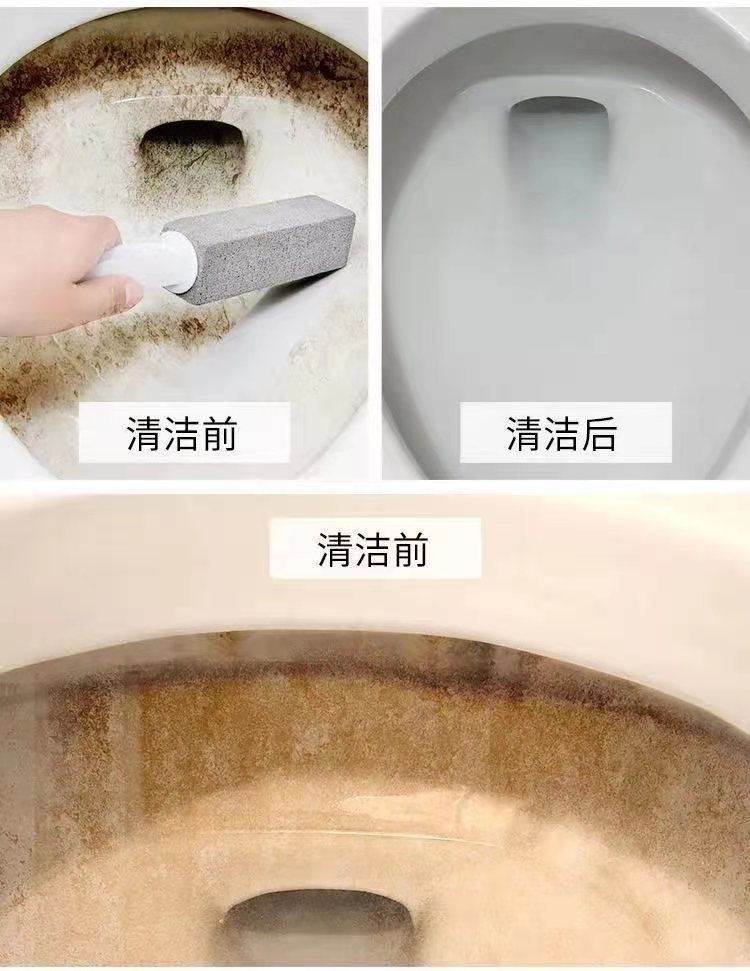 清洁前

清洁后

清洁前