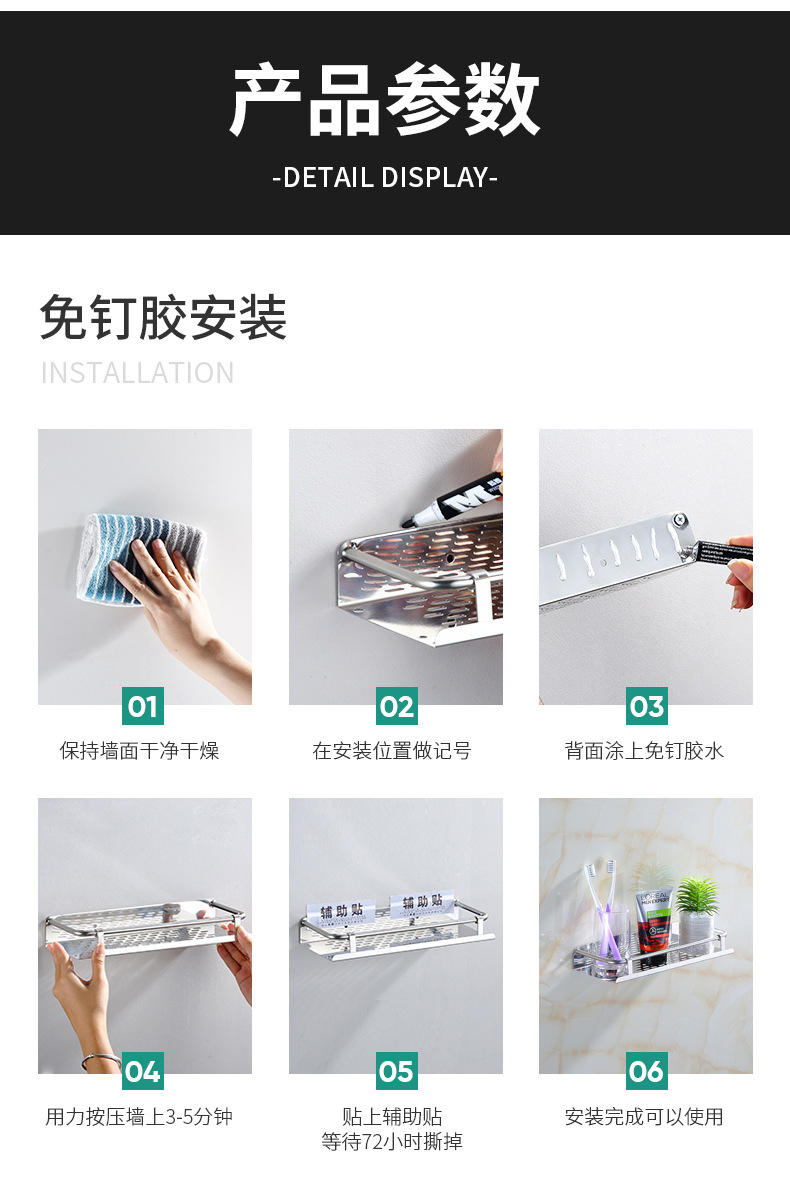 产品参数

-DETAIL DISPLAY-

免钉胶安装

INSTALLATION

01

保持墙面干净干燥

02

在安装位置做记号

03

背面涂上免钉胶水

04

用力按压墙上3-5分钟

辅助贴 辅助贴

05

贴上辅助贴
等待72小时撕掉

L'OREAL MEN EXPERT

06

安装完成可以使用