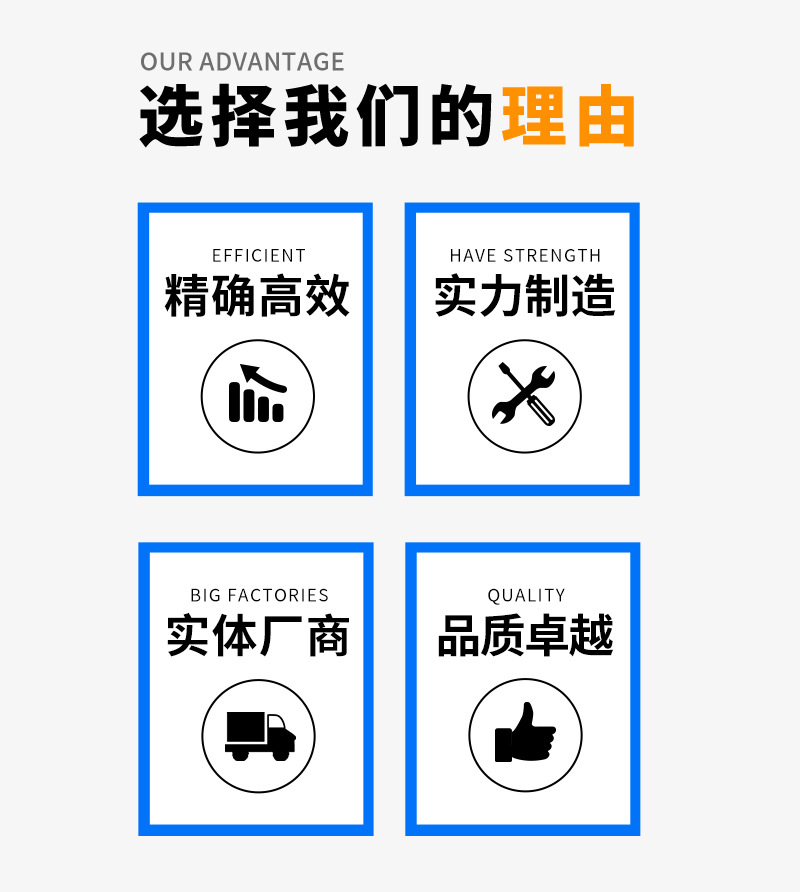 OUR ADVANTAGE
选择我们的理由

EFFICIENT
精确高效

HAVE STRENGTH
实力制造

BIG FACTORIES
实体厂商

QUALITY
品质卓越