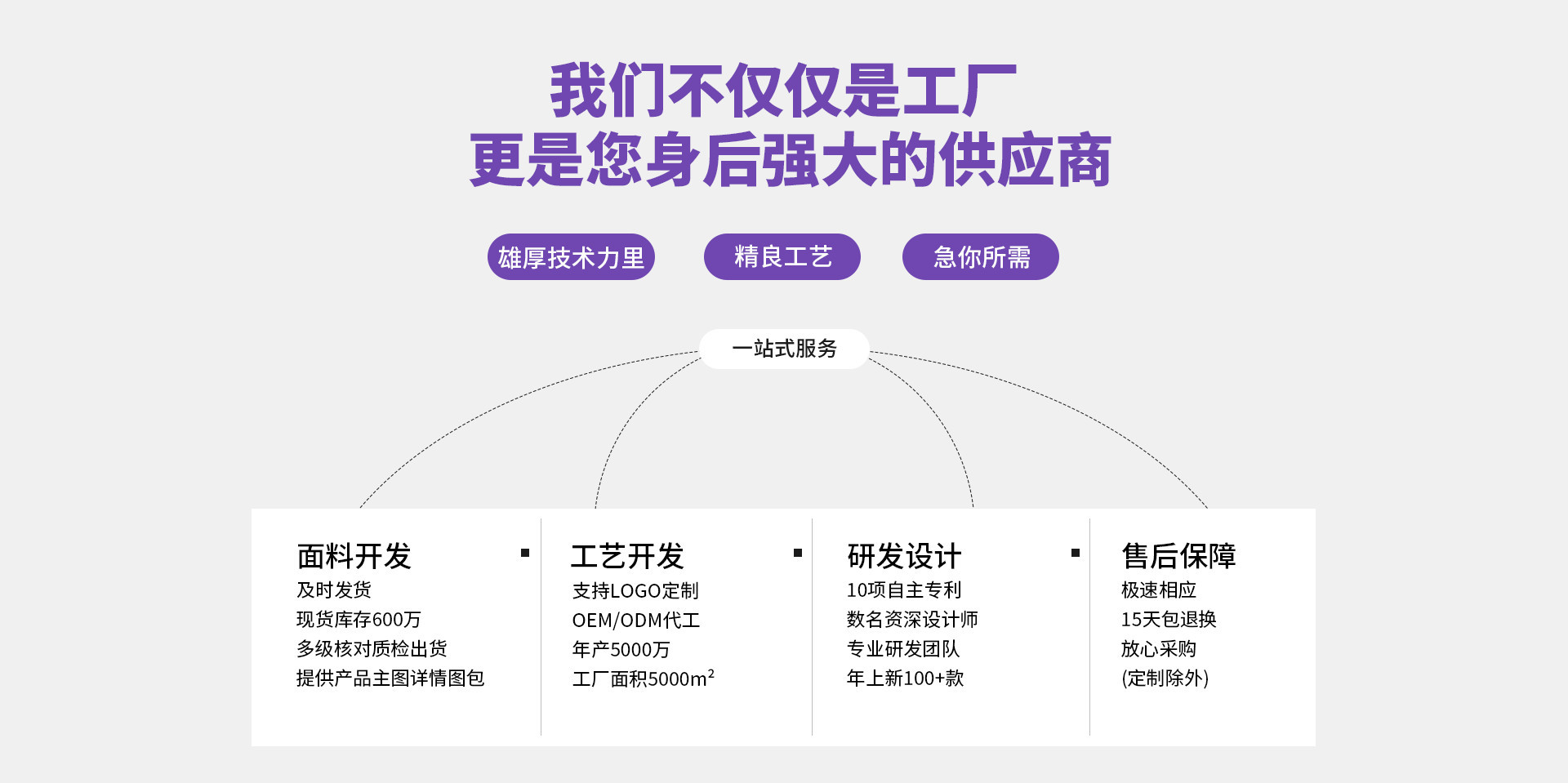 我们不仅仅是工厂
更是您身后强大的供应商

雄厚技术力里

精良工艺

急你所需

一站式服务

面料开发
及时发货
现货库存600万
多级核对质检出货
提供产品主图详情图包

工艺开发
支持LOGO定制
OEM/ODM代工
年产5000万
工厂面积5000$m^2$

研发设计
10项自主专利
数名资深设计师
专业研发团队
年上新100+款

售后保障
极速相应
15天包退换
放心采购
(定制除外)