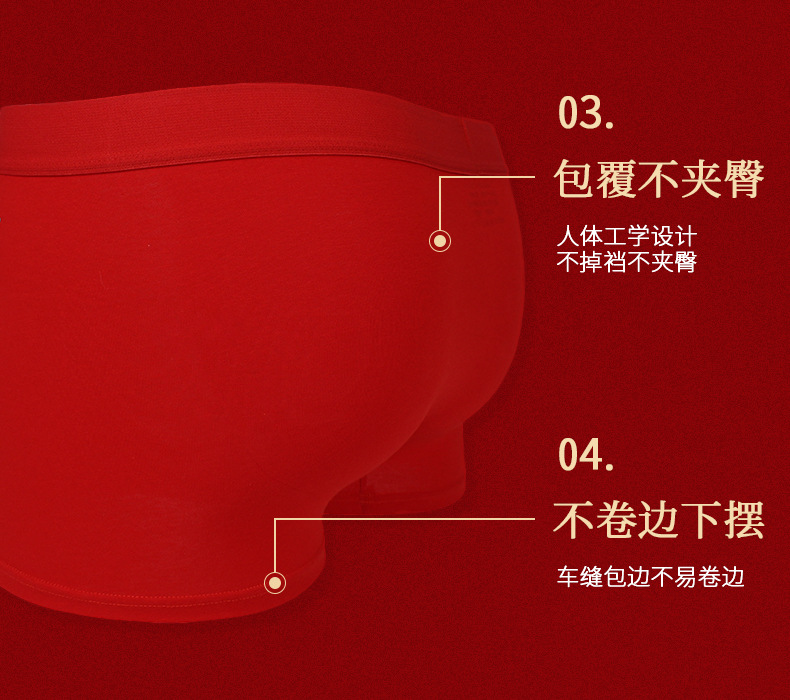 03.

包覆不夹臀

人体工学设计
不掉裆不夹臀

04.

不卷边下摆

车缝包边不易卷边