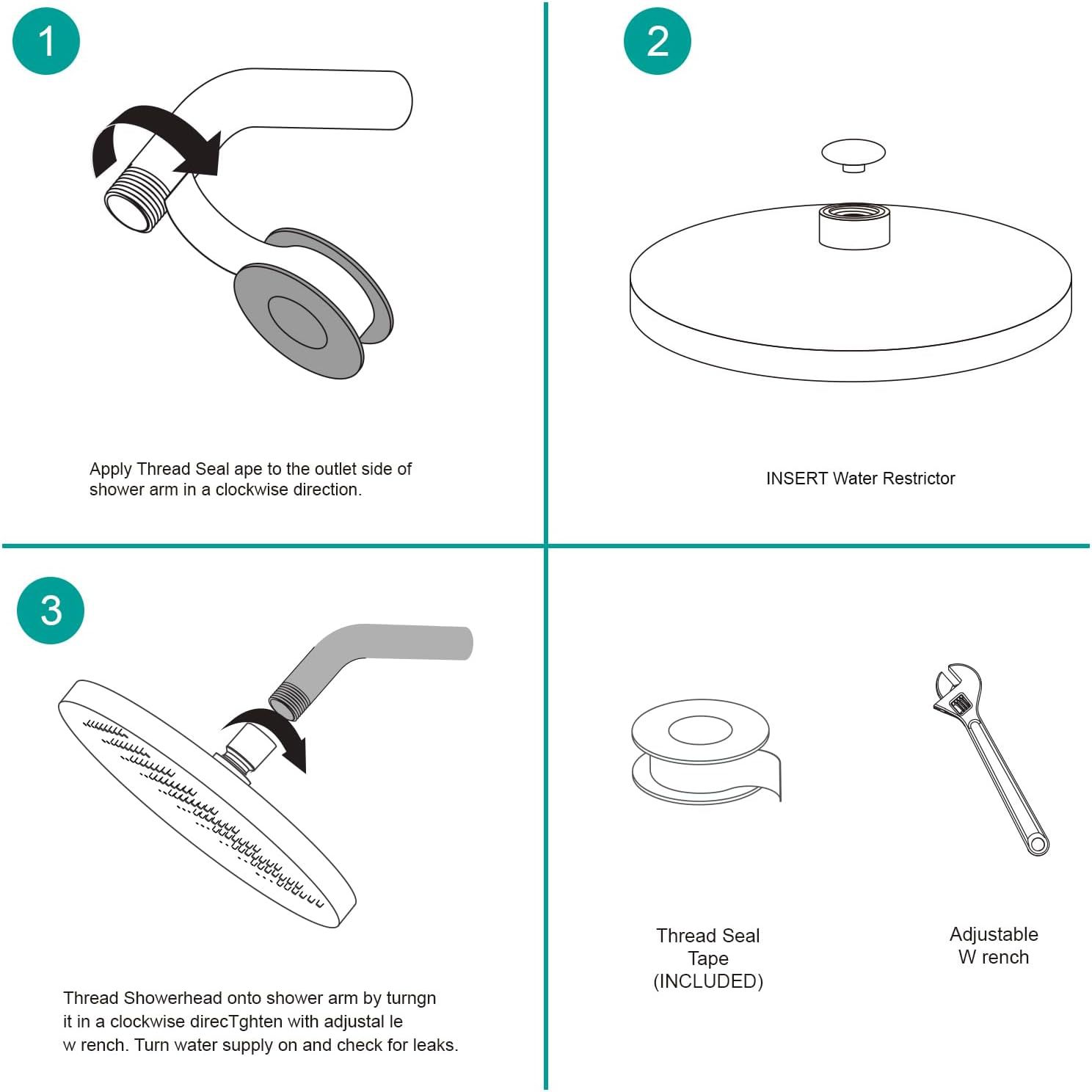 1

Apply Thread Seal ape to the outlet side of shower arm in a clockwise direction.

2

INSERT Water Restrictor

3

Thread Showerhead onto shower arm by turngn it in a clockwise direcTghten with adjustal le w rench. Turn water supply on and check for leaks.

Thread Seal Tape (INCLUDED)

Adjustable W rench