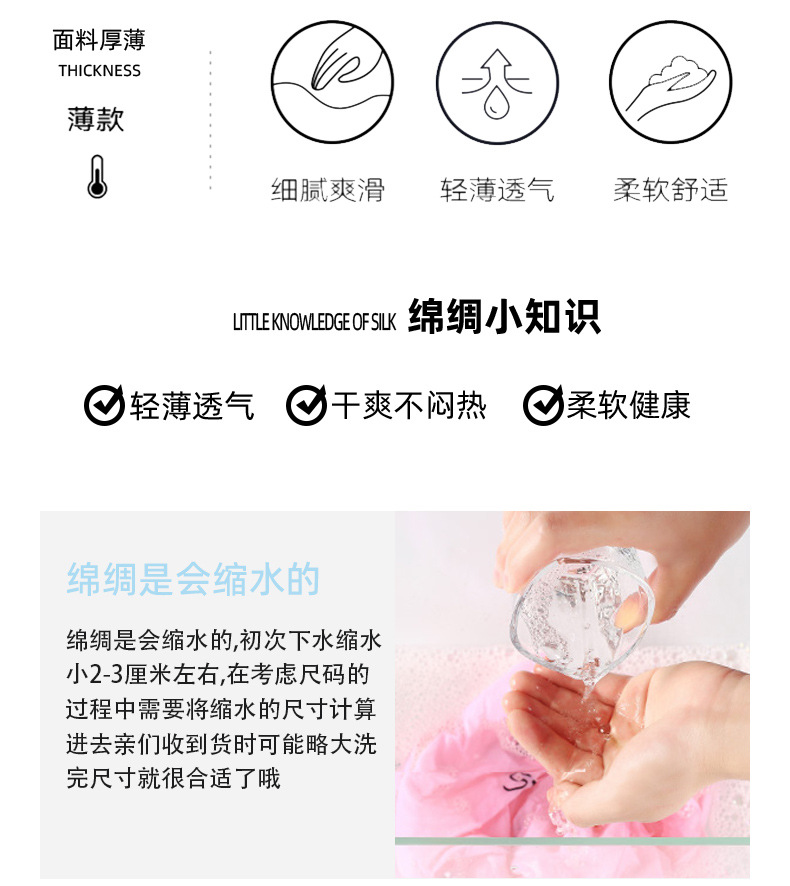 面料厚薄
THICKNESS
薄款

细腻爽滑

轻薄透气

柔软舒适

LITTLE KNOWLEDGE OF SILK 绵绸小知识

轻薄透气 干爽不闷热 柔软健康

绵绸是会缩水的

绵绸是会缩水的,初次下水缩水小2-3厘米左右,在考虑尺码的过程中需要将缩水的尺寸计算进去亲们收到货时可能略大洗完尺寸就很合适了哦