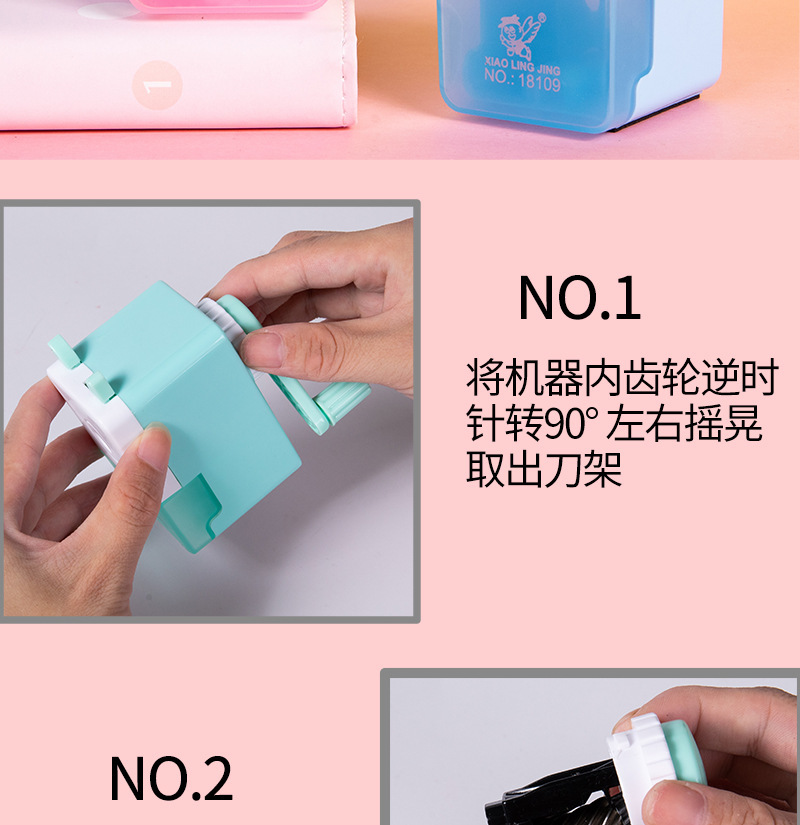 1

XIAO LING JING
NO.: 18109

NO.1

将机器内齿轮逆时针转90° 左右摇晃取出刀架

NO.2