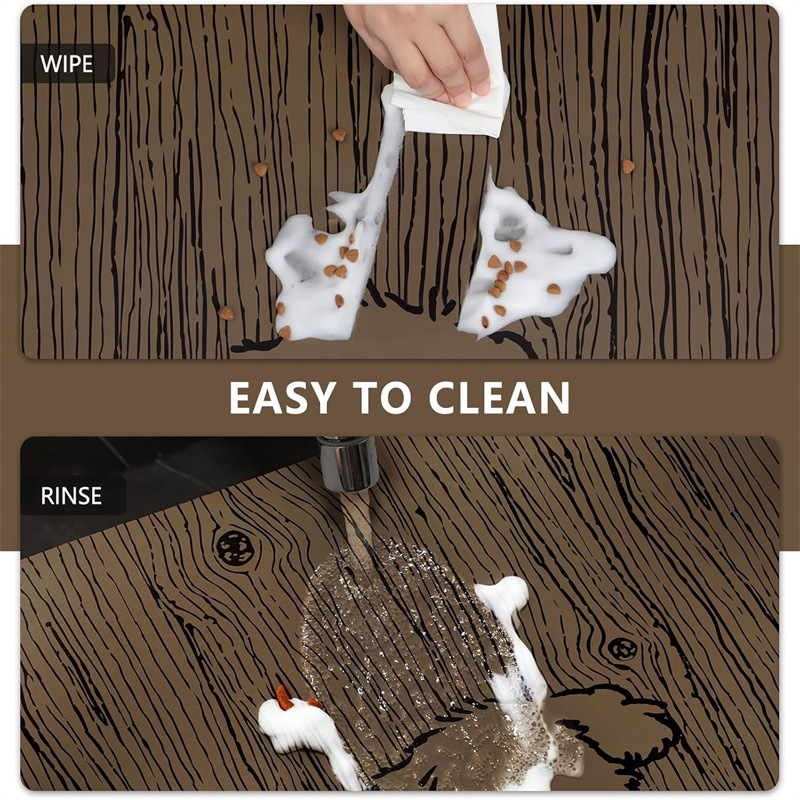 WIPE

EASY TO CLEAN

RINSE