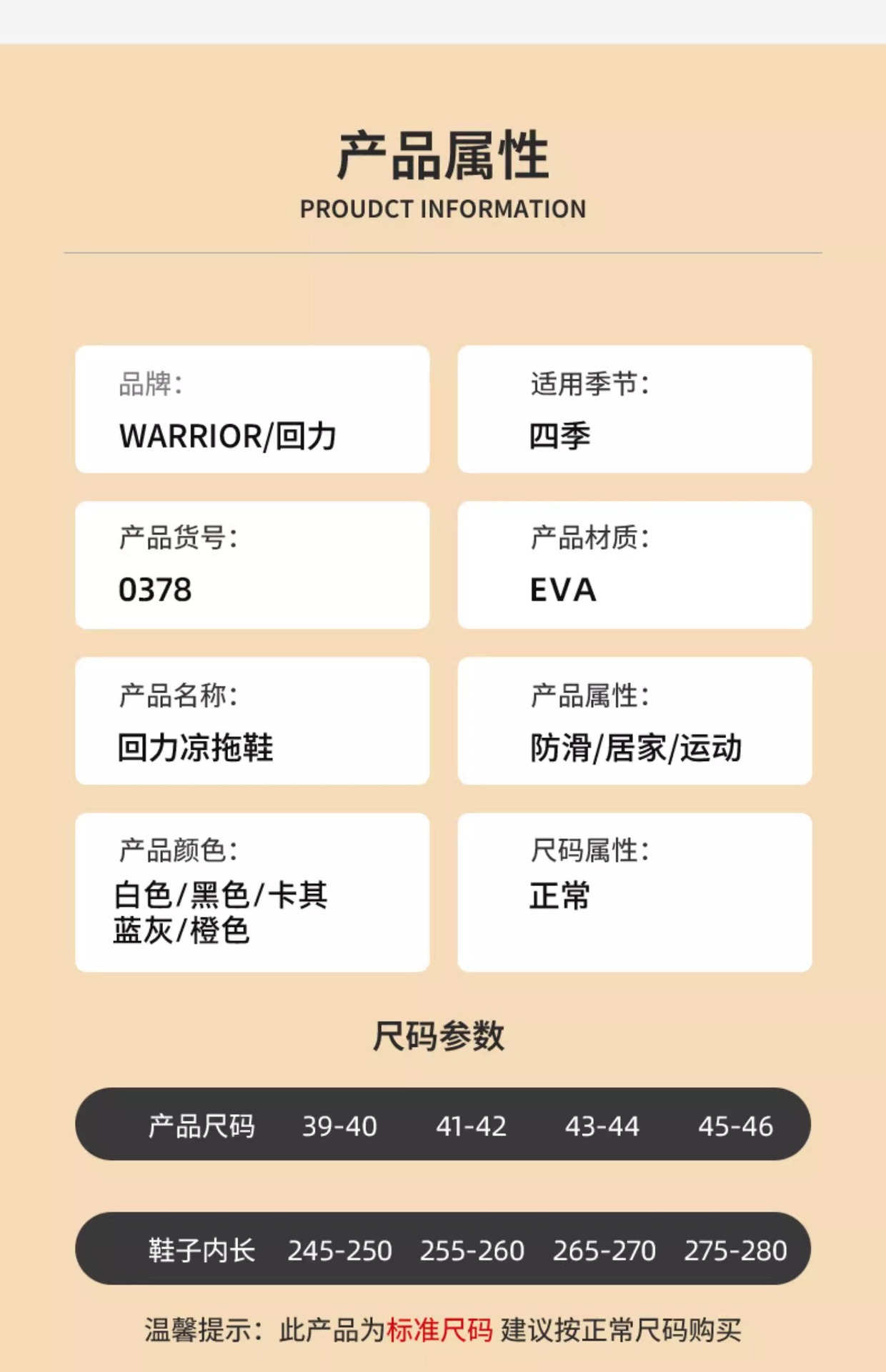 产品属性
PROUDCT INFORMATION

品牌:
WARRIOR/回力

适用季节:
四季

产品货号:
0378

产品材质:
EVA

产品名称:
回力凉拖鞋

产品属性:
防滑/居家/运动

产品颜色:
白色/黑色/卡其
蓝灰/橙色

尺码属性:
正常

尺码参数

| 产品尺码 | 39-40 | 41-42 | 43-44 | 45-46 |
|---|---|---|---|---|
| 鞋子内长 | 245-250 | 255-260 | 265-270 | 275-280 |

温馨提示：此产品为标准尺码 建议按正常尺码购买