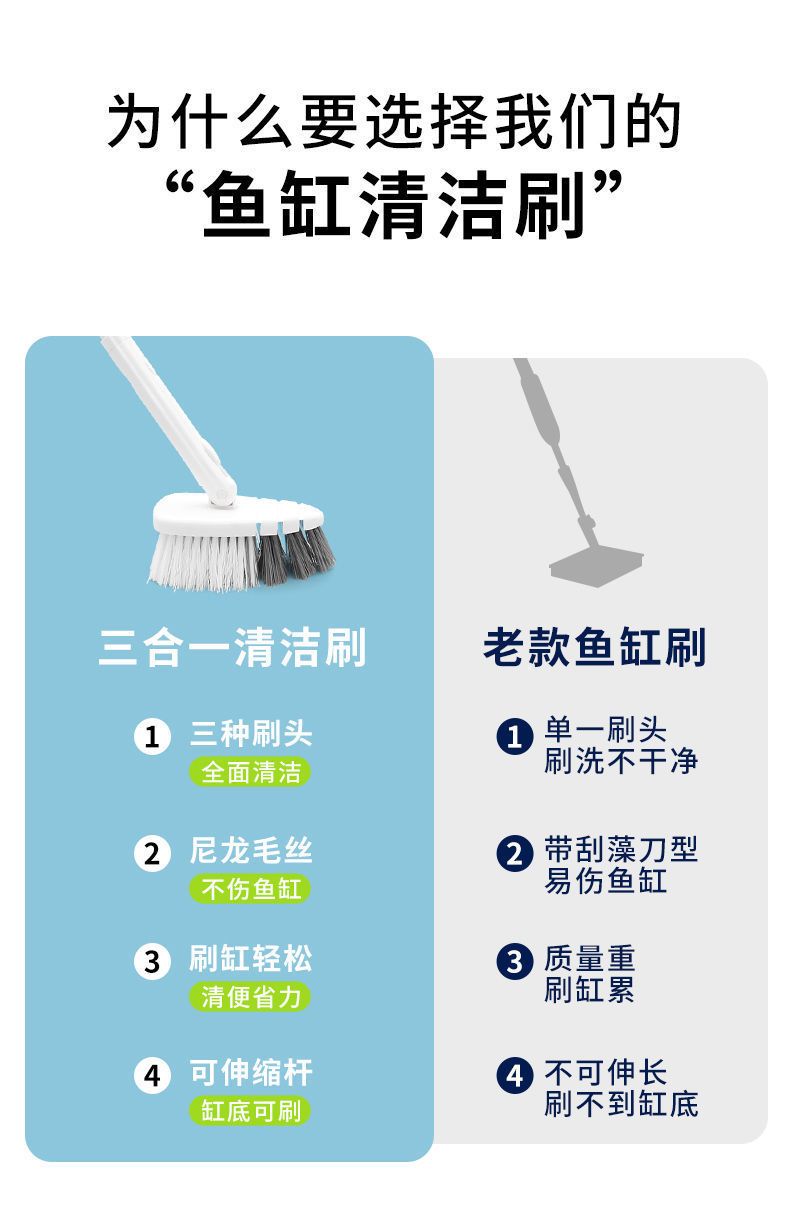 为什么要选择我们的
“鱼缸清洁刷”

三合一清洁刷

1 三种刷头
全面清洁

2 尼龙毛丝
不伤鱼缸

3 刷缸轻松
清便省力

4 可伸缩杆
缸底可刷

老款鱼缸刷

1 单一刷头
刷洗不干净

2 带刮藻刀型
易伤鱼缸

3 质量重
刷缸累

4 不可伸长
刷不到缸底