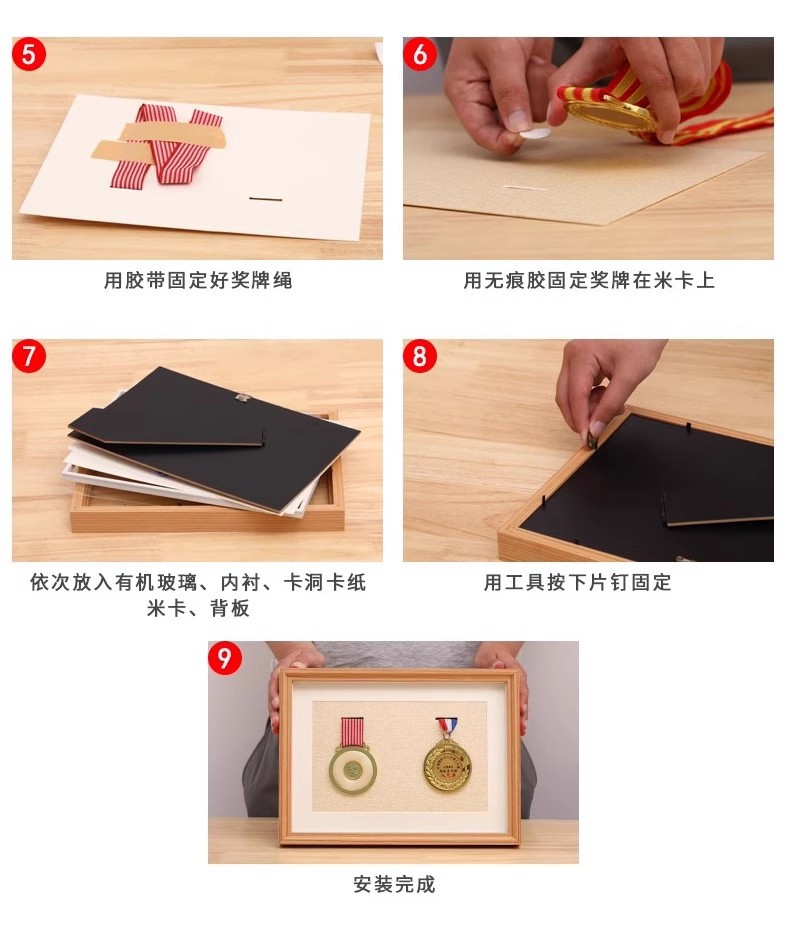 5

用胶带固定好奖牌绳

6

用无痕胶固定奖牌在米卡上

7

依次放入有机玻璃、内衬、卡洞卡纸
米卡、背板

8

用工具按下片钉固定

9

安装完成