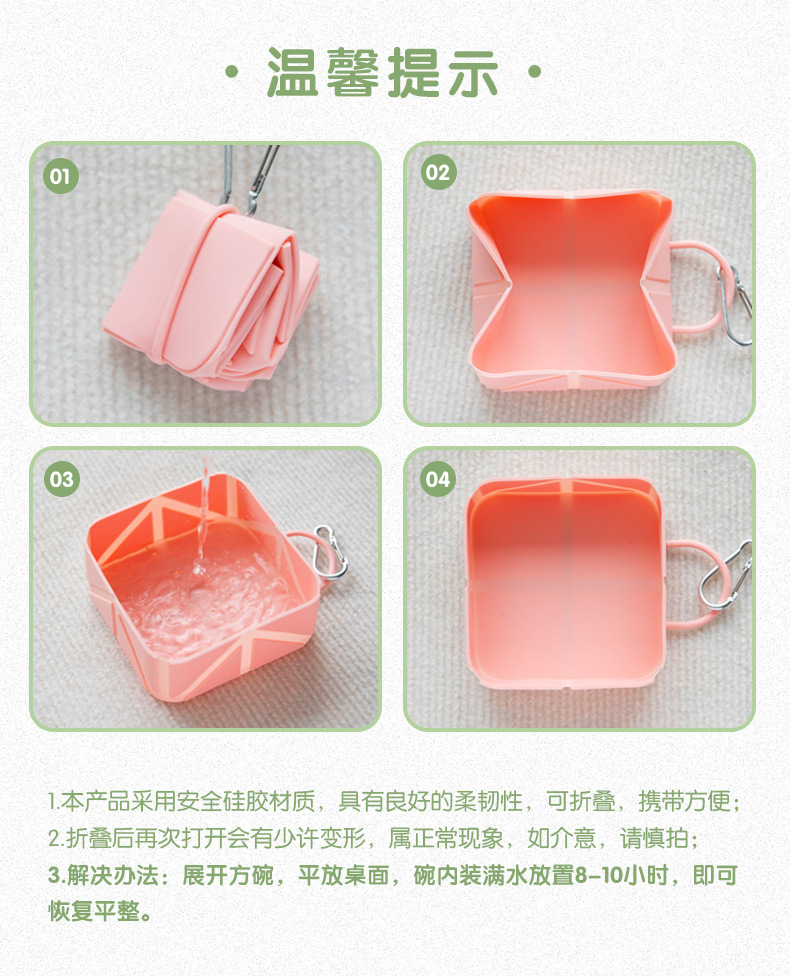 · 温馨提示 ·

01

02

03

04

1.本产品采用安全硅胶材质，具有良好的柔韧性，可折叠，携带方便；
2.折叠后再次打开会有少许变形，属正常现象，如介意，请慎拍；
3.解决办法：展开方碗，平放桌面，碗内装满水放置8-10小时，即可恢复平整。