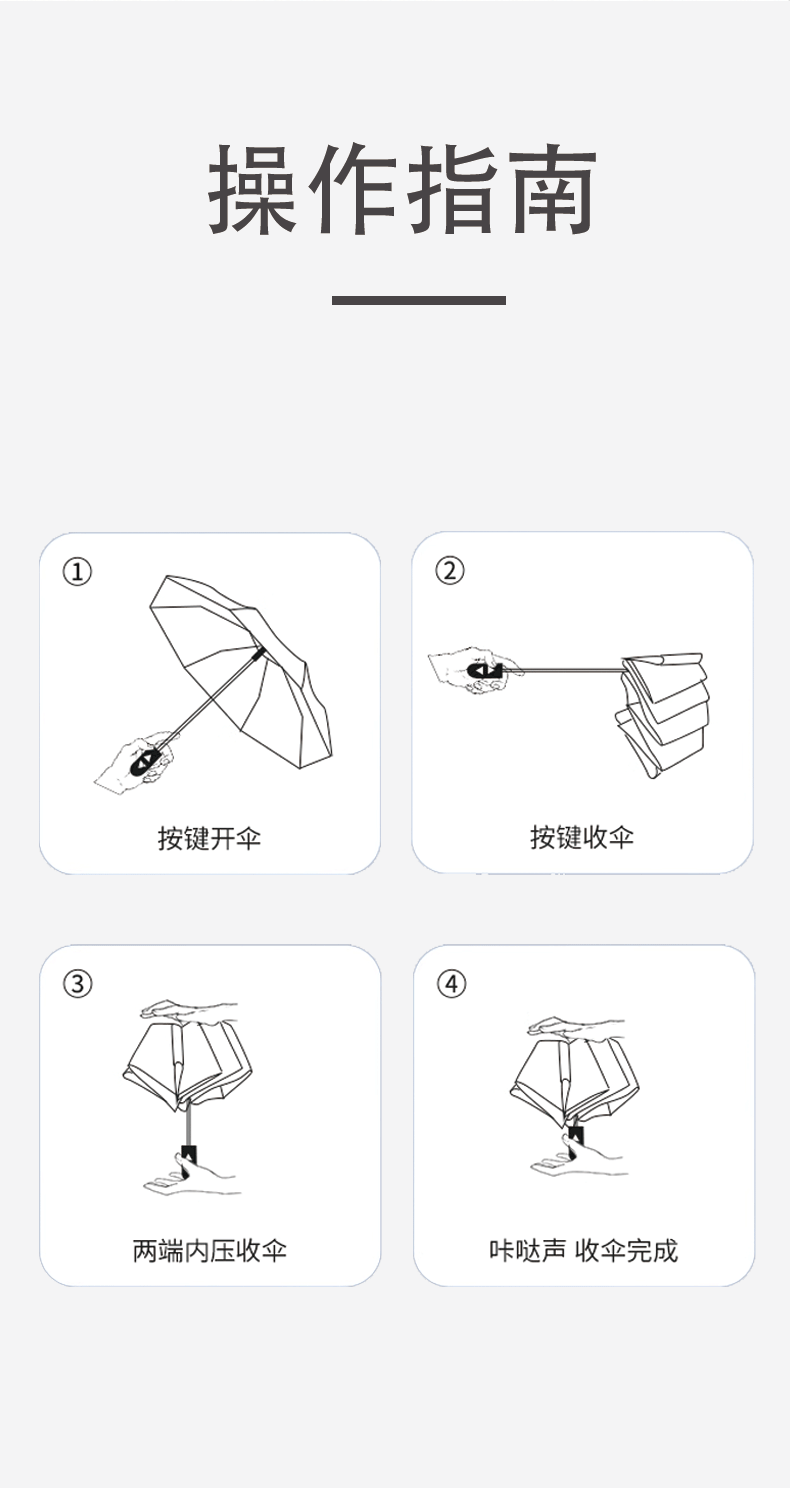 操作指南

①

按键开伞

②

按键收伞

③

两端内压收伞

④

咔哒声 收伞完成