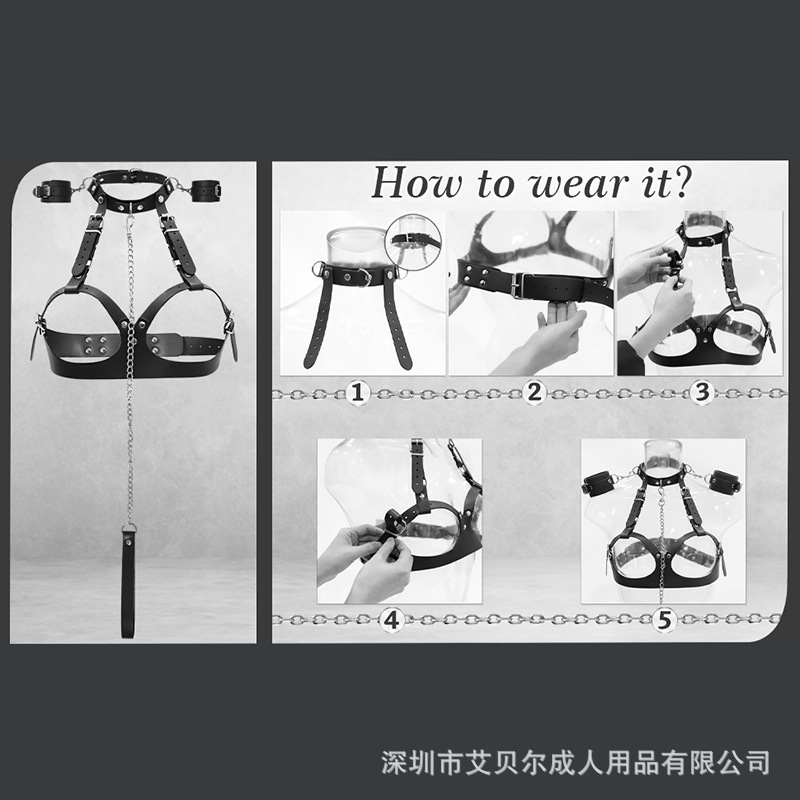 How to wear it?

1

2

3

4

5

深圳市艾贝尔成人用品有限公司