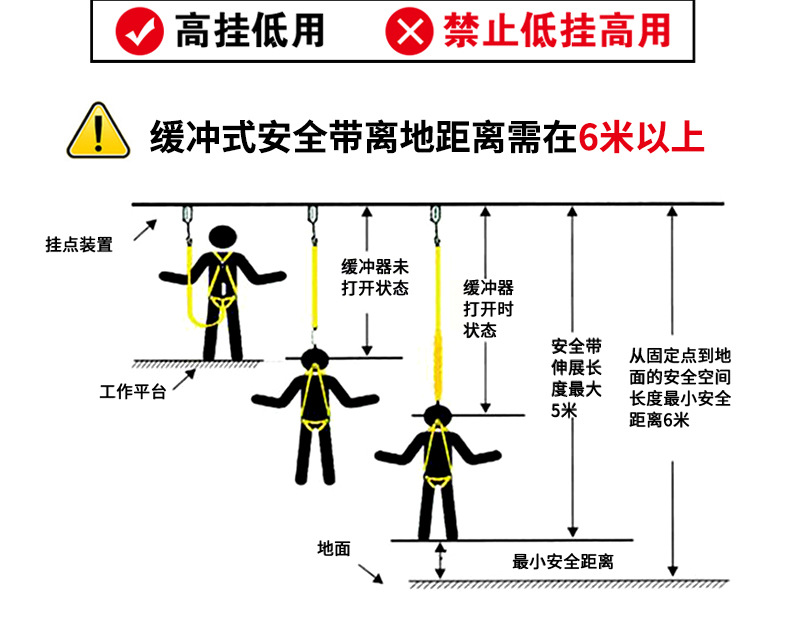 高挂低用　禁止低挂高用

缓冲式安全带离地距离需在6米以上

挂点装置

缓冲器未打开状态

缓冲器打开时状态

安全带伸展长度最大5米

从固定点到地面的安全空间长度最小安全距离6米

工作平台

地面

最小安全距离