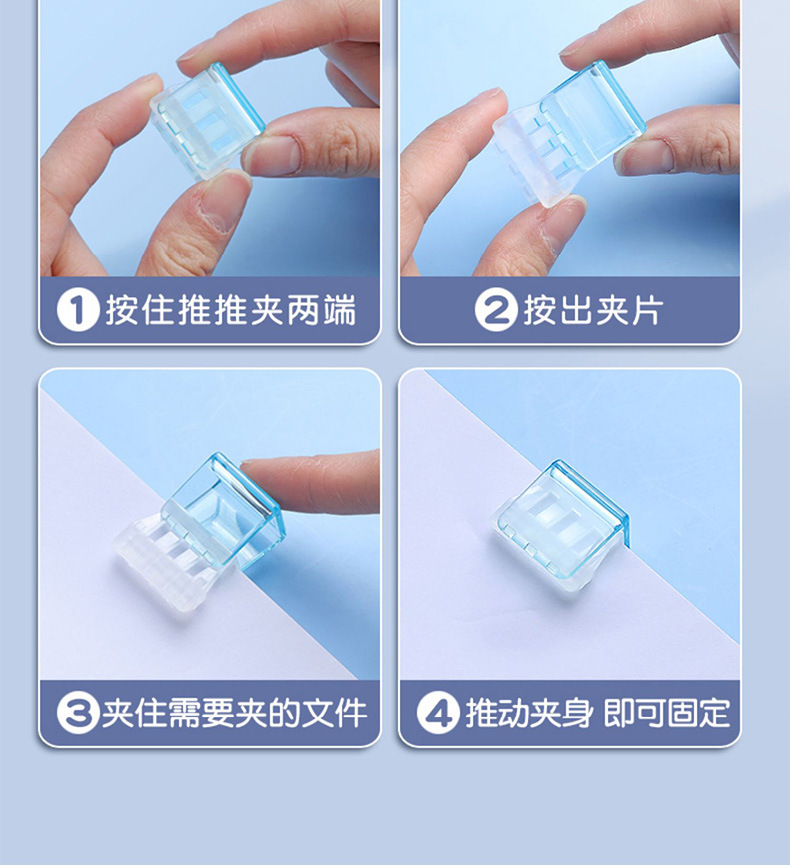 1 按住推推夹两端

2 按出夹片

3 夹住需要夹的文件

4 推动夹身 即可固定