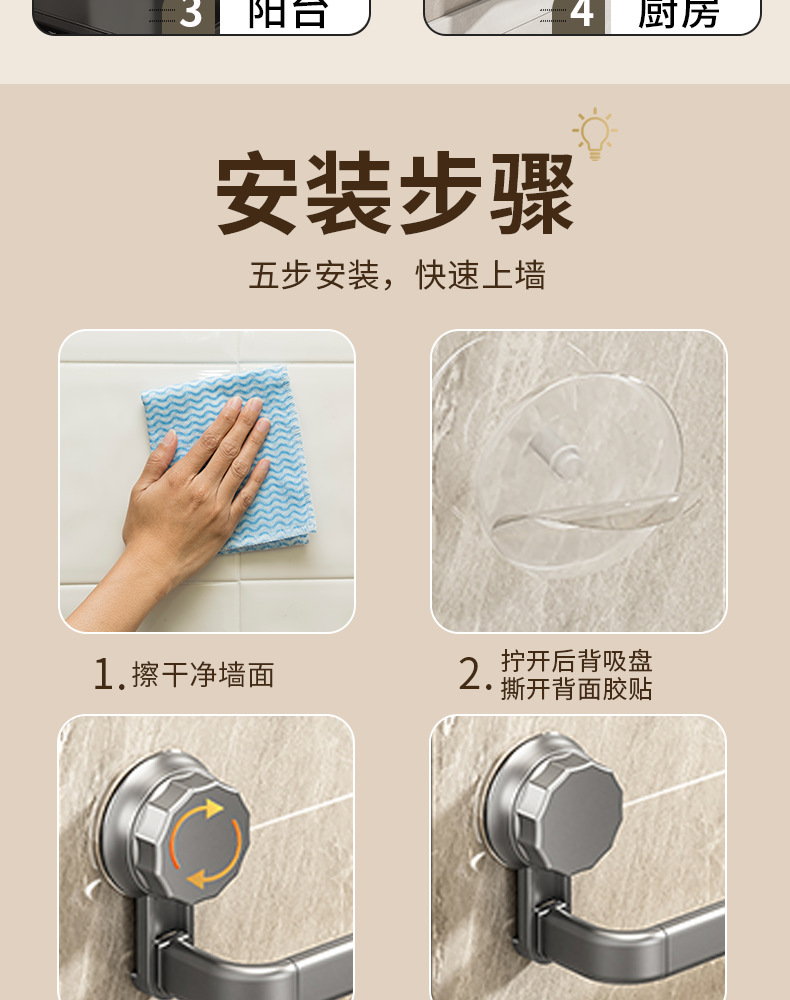 3 阳台

4 厨房

安装步骤

五步安装，快速上墙

1. 擦干净墙面

2. 拧开后背吸盘
撕开背面胶贴