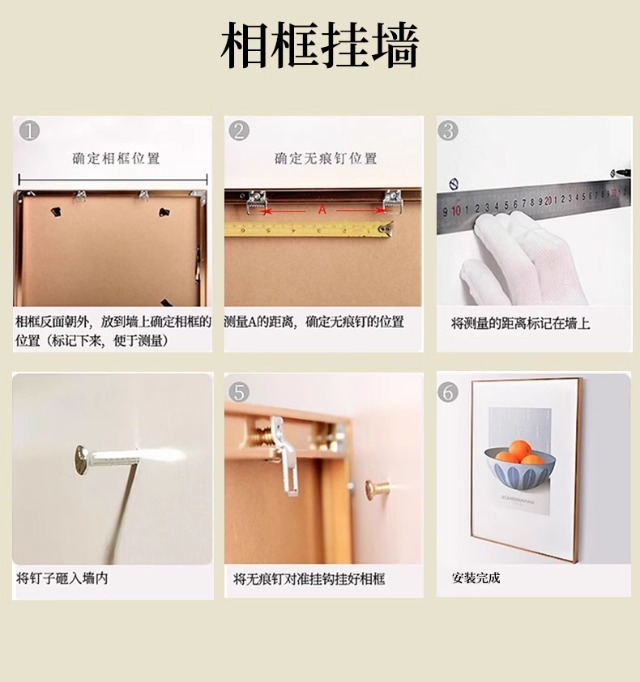 相框挂墙

1
确定相框位置
相框反面朝外，放到墙上确定相框的位置（标记下来，便于测量）

2
确定无痕钉位置
A
测量A的距离，确定无痕钉的位置

3
9 10 1 2 3 4 5 6 7 8 9 20 1 2 3 4 5 6 7 8 9
将测量的距离标记在墙上

将钉子砸入墙内

5
将无痕钉对准挂钩挂好相框

6
SCANDINAVIAN
安装完成