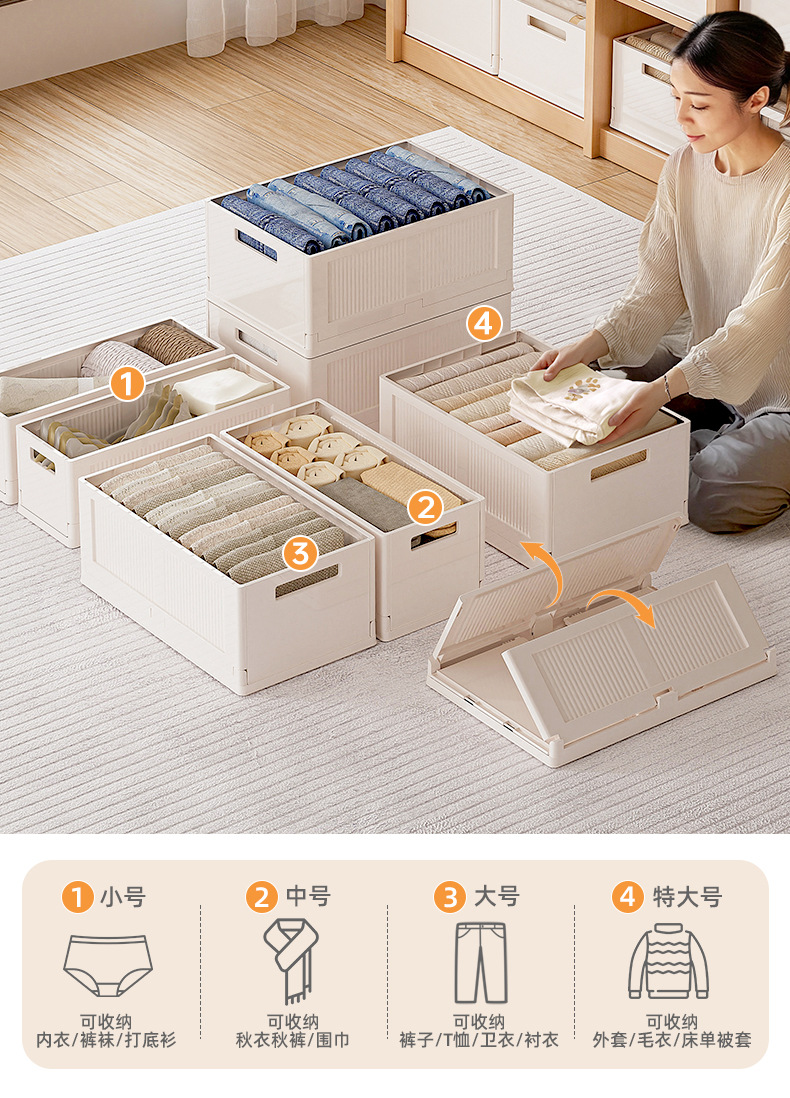 4

1

2

3

1 小号
可收纳
内衣/裤袜/打底衫

2 中号
可收纳
秋衣秋裤/围巾

3 大号
可收纳
裤子/T恤/卫衣/衬衣

4 特大号
可收纳
外套/毛衣/床单被套