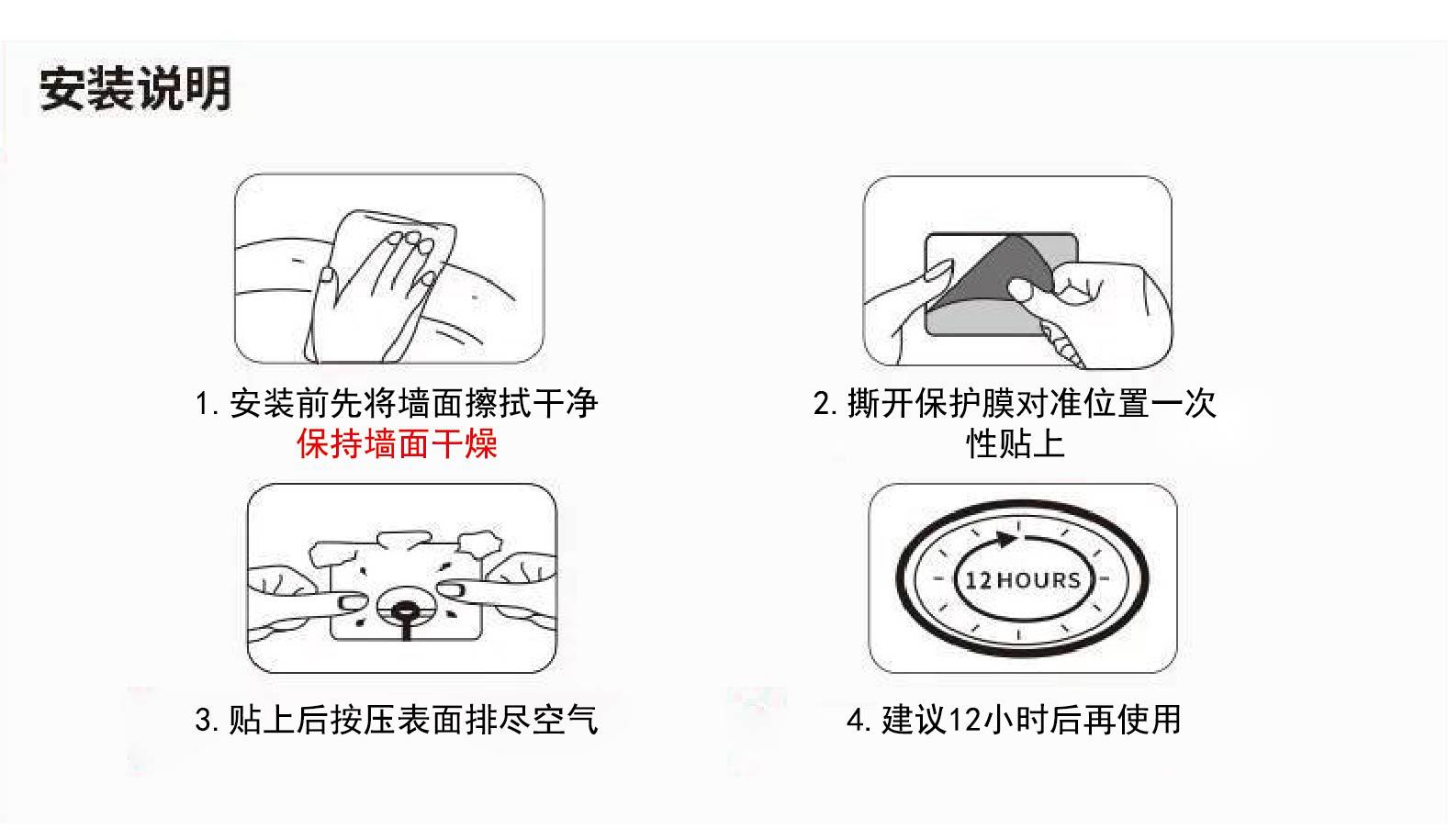 安装说明

1. 安装前先将墙面擦拭干净
保持墙面干燥

2. 撕开保护膜对准位置一次性贴上

3. 贴上后按压表面排尽空气

12 HOURS

4. 建议12小时后再使用