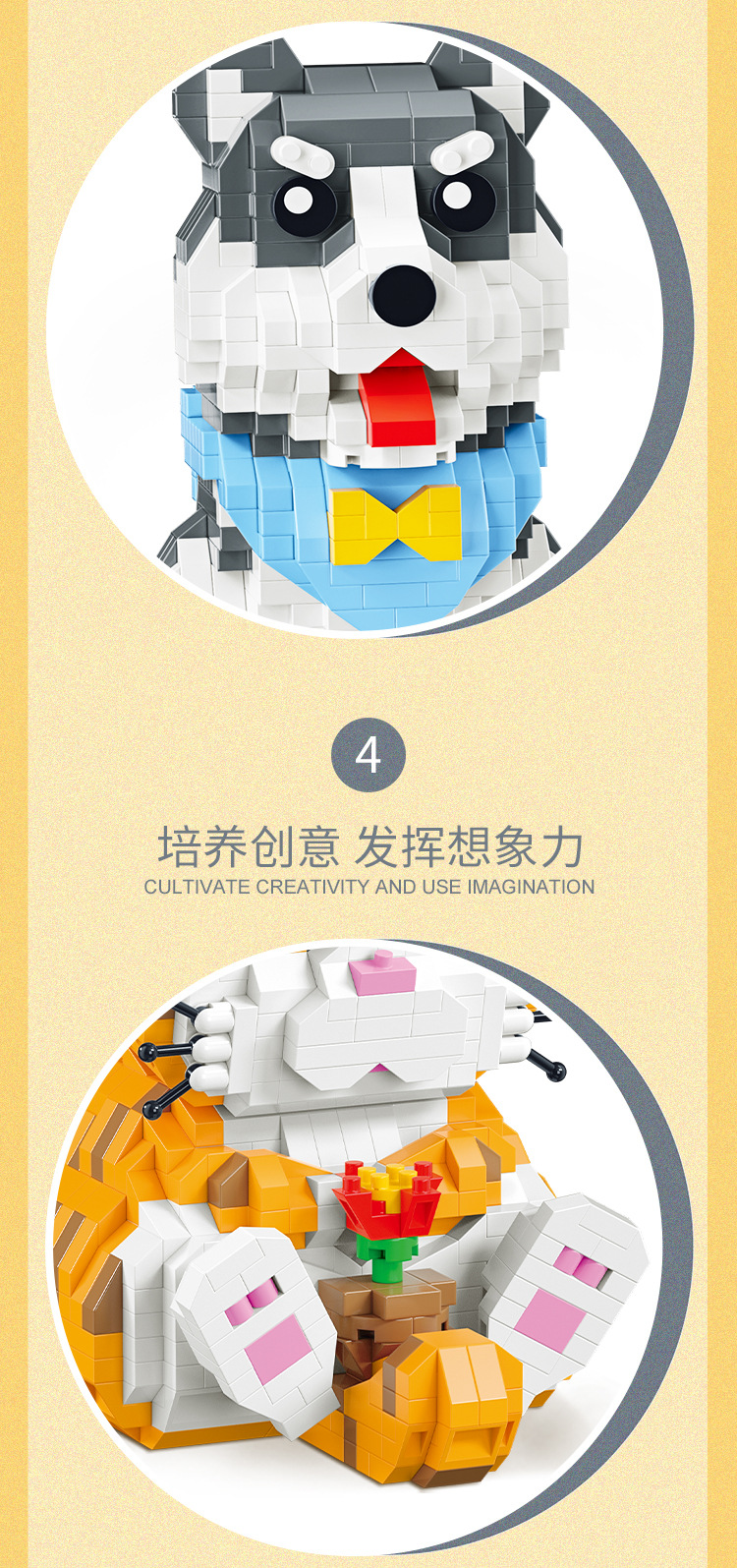 4

培养创意 发挥想象力

CULTIVATE CREATIVITY AND USE IMAGINATION