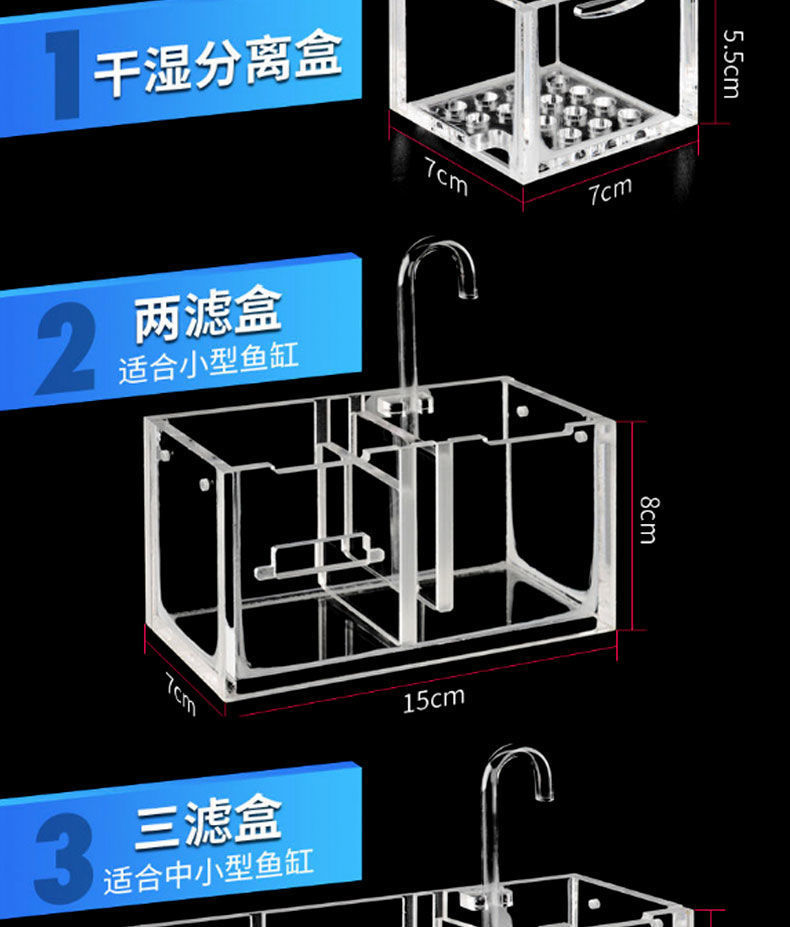 1 干湿分离盒

5.5cm

7cm

7cm

2 两滤盒
适合小型鱼缸

8cm

7cm

15cm

3 三滤盒
适合中小型鱼缸