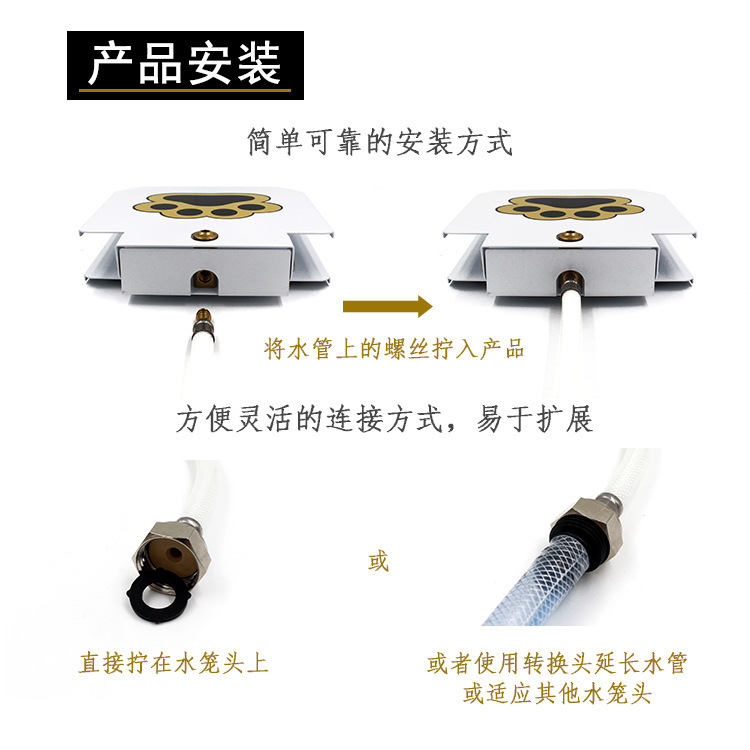 产品安装

简单可靠的安装方式

将水管上的螺丝拧入产品

方便灵活的连接方式，易于扩展

或

直接拧在水笼头上

或者使用转换头延长水管
或适应其他水笼头