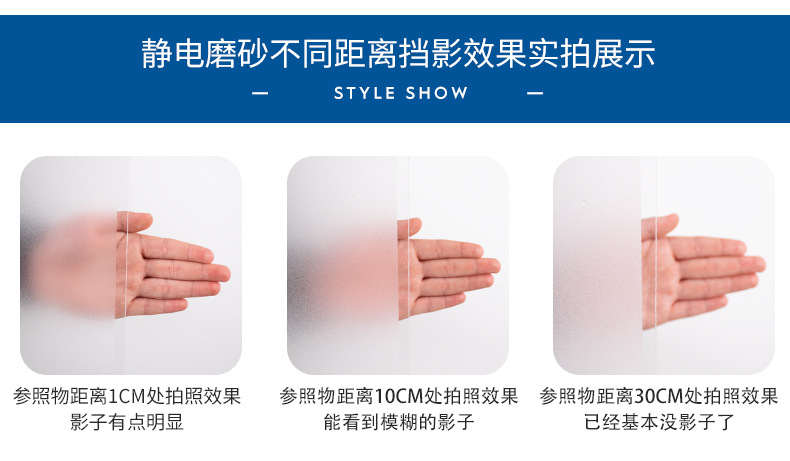 静电磨砂不同距离挡影效果实拍展示

— STYLE SHOW —

参照物距离1CM处拍照效果
影子有点明显

参照物距离10CM处拍照效果
能看到模糊的影子

参照物距离30CM处拍照效果
已经基本没影子了