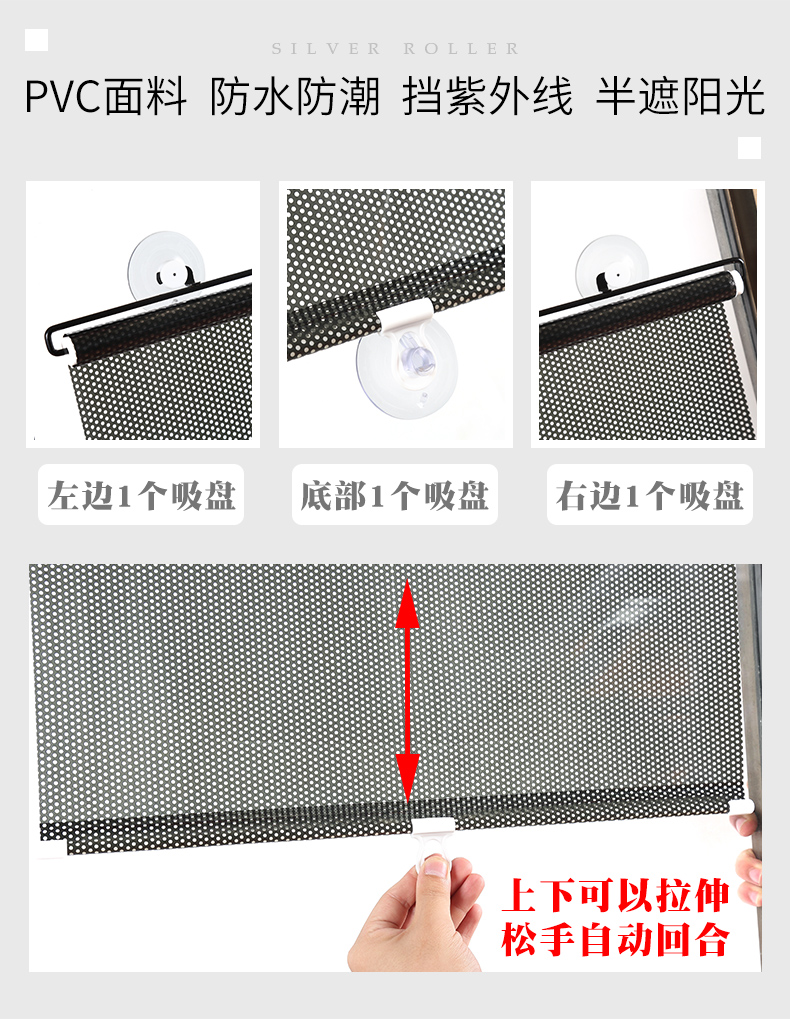 SILVER ROLLER

PVC面料 防水防潮 挡紫外线 半遮阳光

左边1个吸盘

底部1个吸盘

右边1个吸盘

上下可以拉伸
松手自动回合