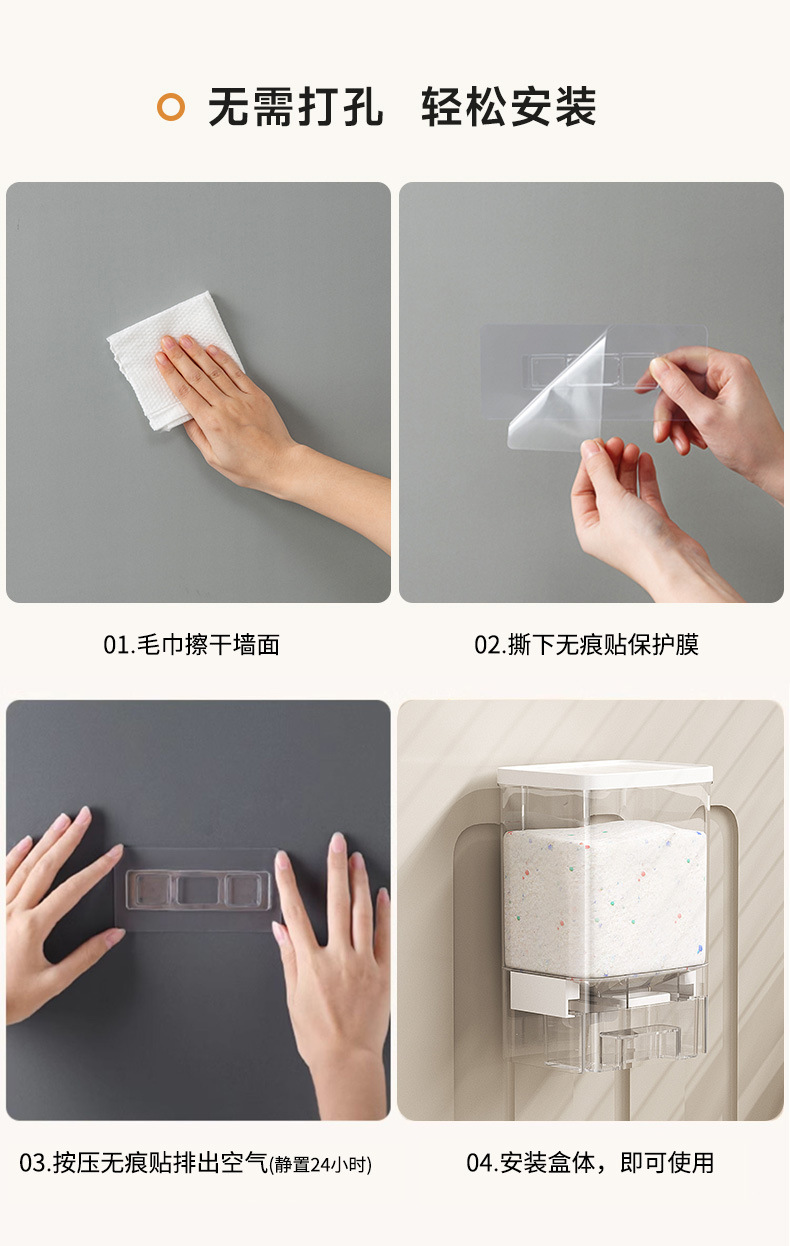 无需打孔　轻松安装

01.毛巾擦干墙面

02.撕下无痕贴保护膜

03.按压无痕贴排出空气(静置24小时)

04.安装盒体，即可使用