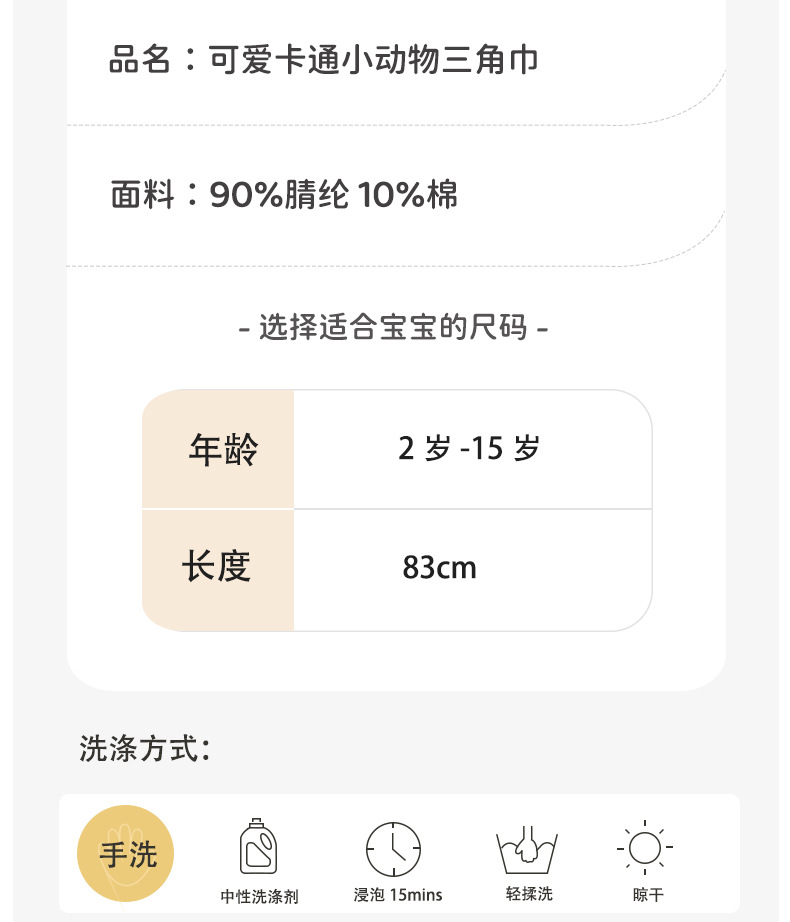 品名：可爱卡通小动物三角巾

面料：90%腈纶 10%棉

- 选择适合宝宝的尺码 -

| 年龄 | 2岁-15岁 |
|---|---|
| 长度 | 83cm |

洗涤方式：

手洗 中性洗涤剂 浸泡15mins 轻揉洗 晾干