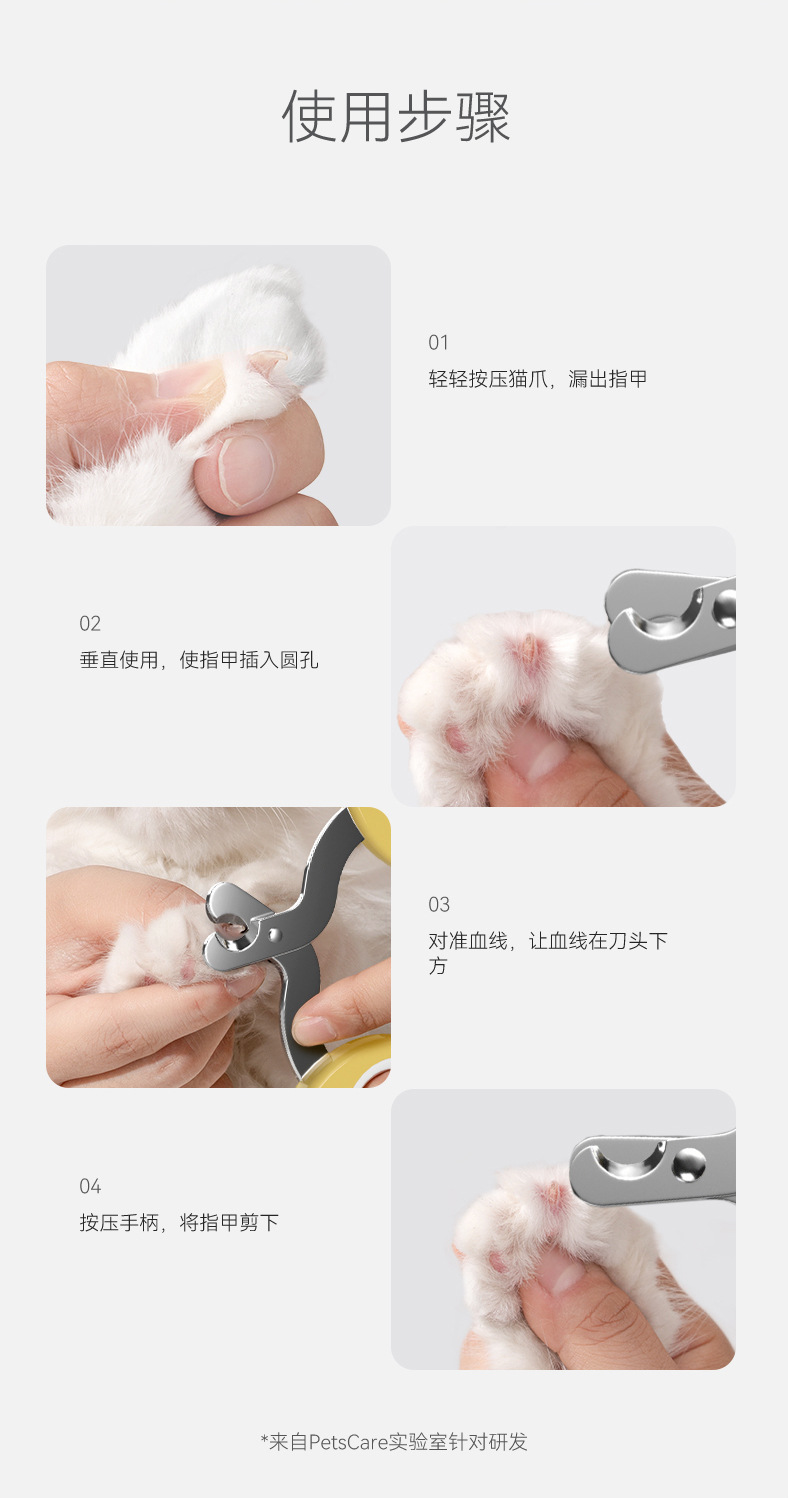 使用步骤

01
轻轻按压猫爪，漏出指甲

02
垂直使用，使指甲插入圆孔

03
对准血线，让血线在刀头下方

04
按压手柄，将指甲剪下

*来自PetsCare实验室针对研发