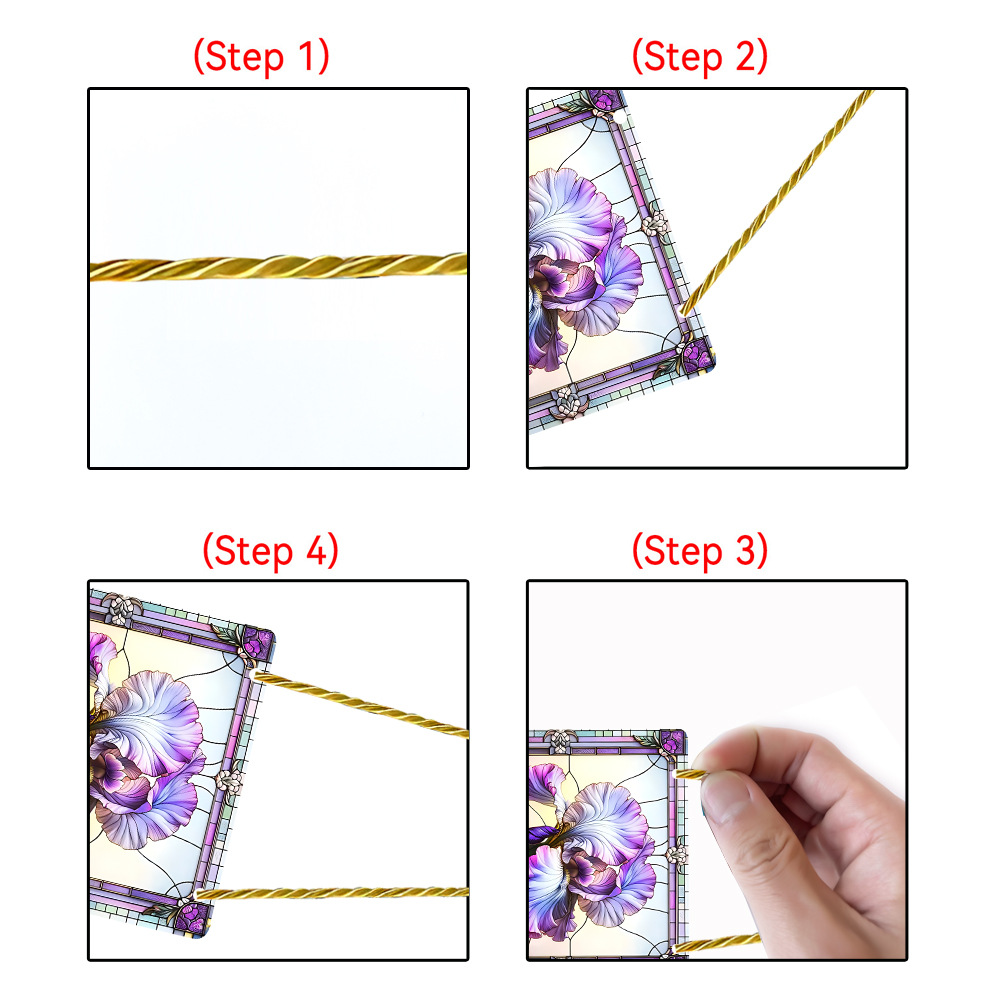 (Step 1)

(Step 2)

(Step 4)

(Step 3)