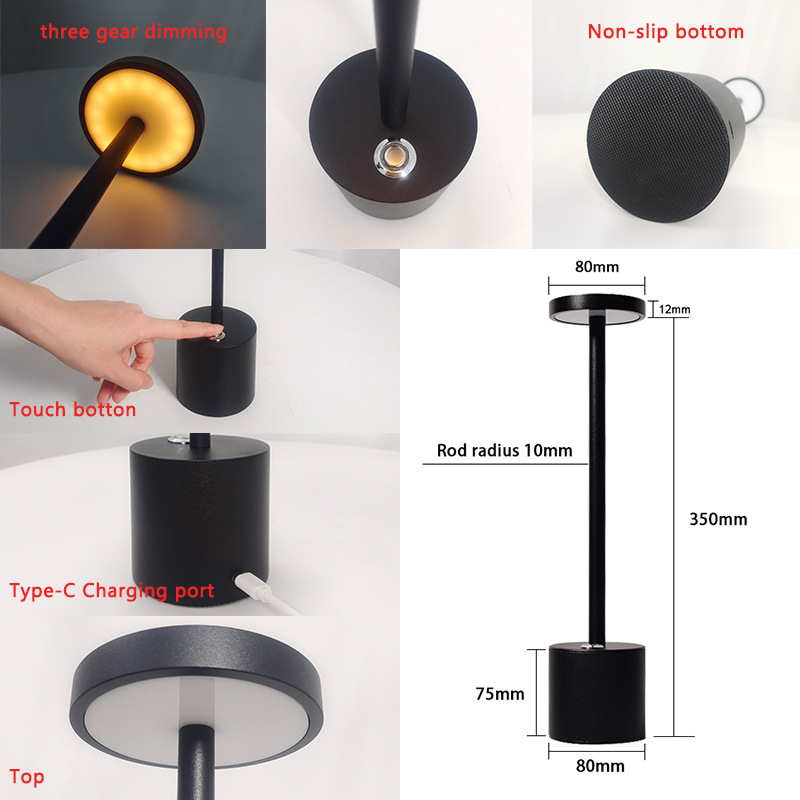 three gear dimming

Non-slip bottom

Touch botton

Type-C Charging port

Top

80mm

12mm

Rod radius 10mm

350mm

75mm

80mm