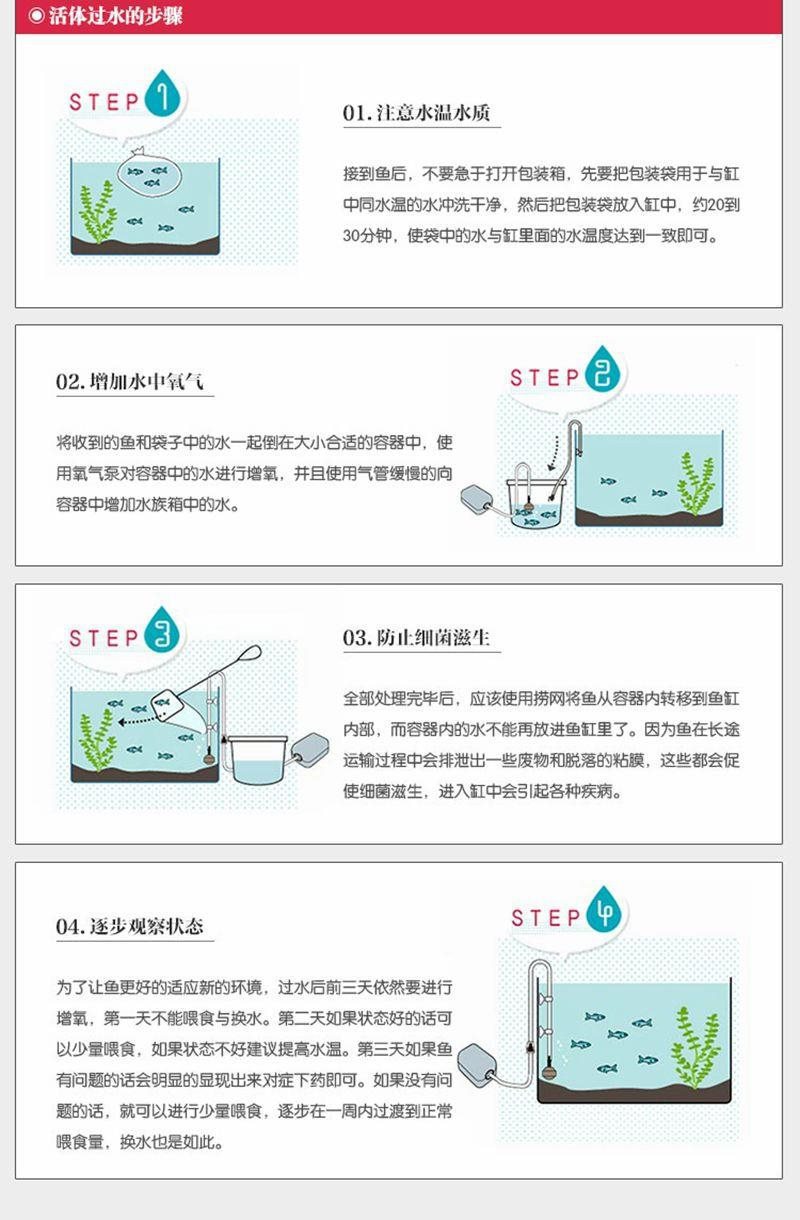 ◉ 活体过水的步骤

STEP 1

01. 注意水温水质

接到鱼后，不要急于打开包装箱，先要把包装袋用于与缸中同水温的水冲洗干净，然后把包装袋放入缸中，约20到30分钟，使袋中的水与缸里面的水温度达到一致即可。

02. 增加水中氧气

将收到的鱼和袋子中的水一起倒在大小合适的容器中，使用氧气泵对容器中的水进行增氧，并且使用气管缓慢的向容器中增加水族箱中的水。

STEP 2

STEP 3

03. 防止细菌滋生

全部处理完毕后，应该使用捞网将鱼从容器内转移到鱼缸内部，而容器内的水不能再放进鱼缸里了。因为鱼在长途运输过程中会排泄出一些废物和脱落的粘膜，这些都会促使细菌滋生，进入缸中会引起各种疾病。

04. 逐步观察状态

为了让鱼更好的适应新的环境，过水后前三天依然要进行增氧，第一天不能喂食与换水。第二天如果状态好的话可以少量喂食，如果状态不好建议提高水温。第三天如果鱼有问题的话会明显的显现出来对症下药即可。如果没有问题的话，就可以进行少量喂食，逐步在一周内过渡到正常喂食量，换水也是如此。

STEP 4